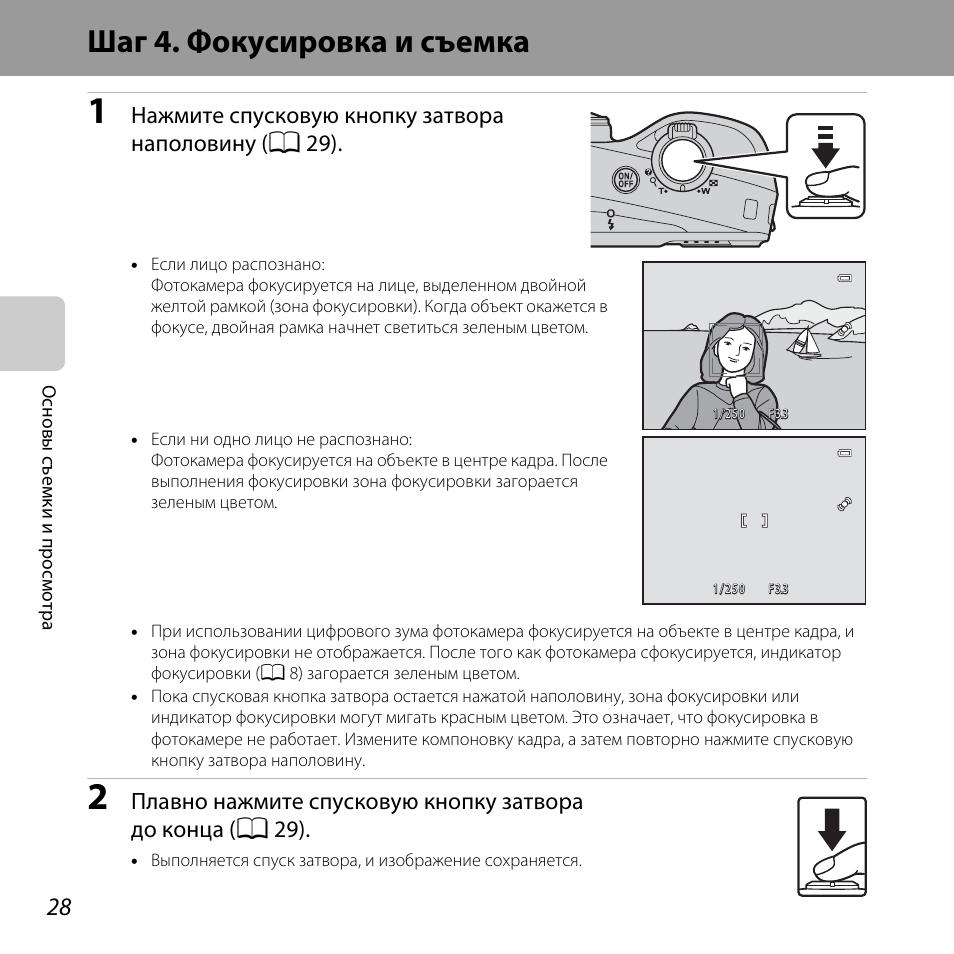 Шаг 4. Фокусировка и съемка

1 Нажмите спусковую кнопку затвора наполовину (📖 29).

ON/OFF

T W

• Если лицо распознано:
Фотокамера фокусируется на лице, выделенном двойной желтой рамкой (зона фокусировки). Когда объект окажется в фокусе, двойная рамка начнет светиться зеленым цветом.

1/250 F3.3

• Если ни одно лицо не распознано:
Фотокамера фокусируется на объекте в центре кадра. После выполнения фокусировки зона фокусировки загорается зеленым цветом.

1/250 F3.3

• При использовании цифрового зума фотокамера фокусируется на объекте в центре кадра, и зона фокусировки не отображается. После того как фотокамера сфокусируется, индикатор фокусировки (📖 8) загорается зеленым цветом.
• Пока спусковая кнопка затвора остается нажатой наполовину, зона фокусировки или индикатор фокусировки могут мигать красным цветом. Это означает, что фокусировка в фотокамере не работает. Измените компоновку кадра, а затем повторно нажмите спусковую кнопку затвора наполовину.

2 Плавно нажмите спусковую кнопку затвора до конца (📖 29).

• Выполняется спуск затвора, и изображение сохраняется.

Основы съемки и просмотра

28