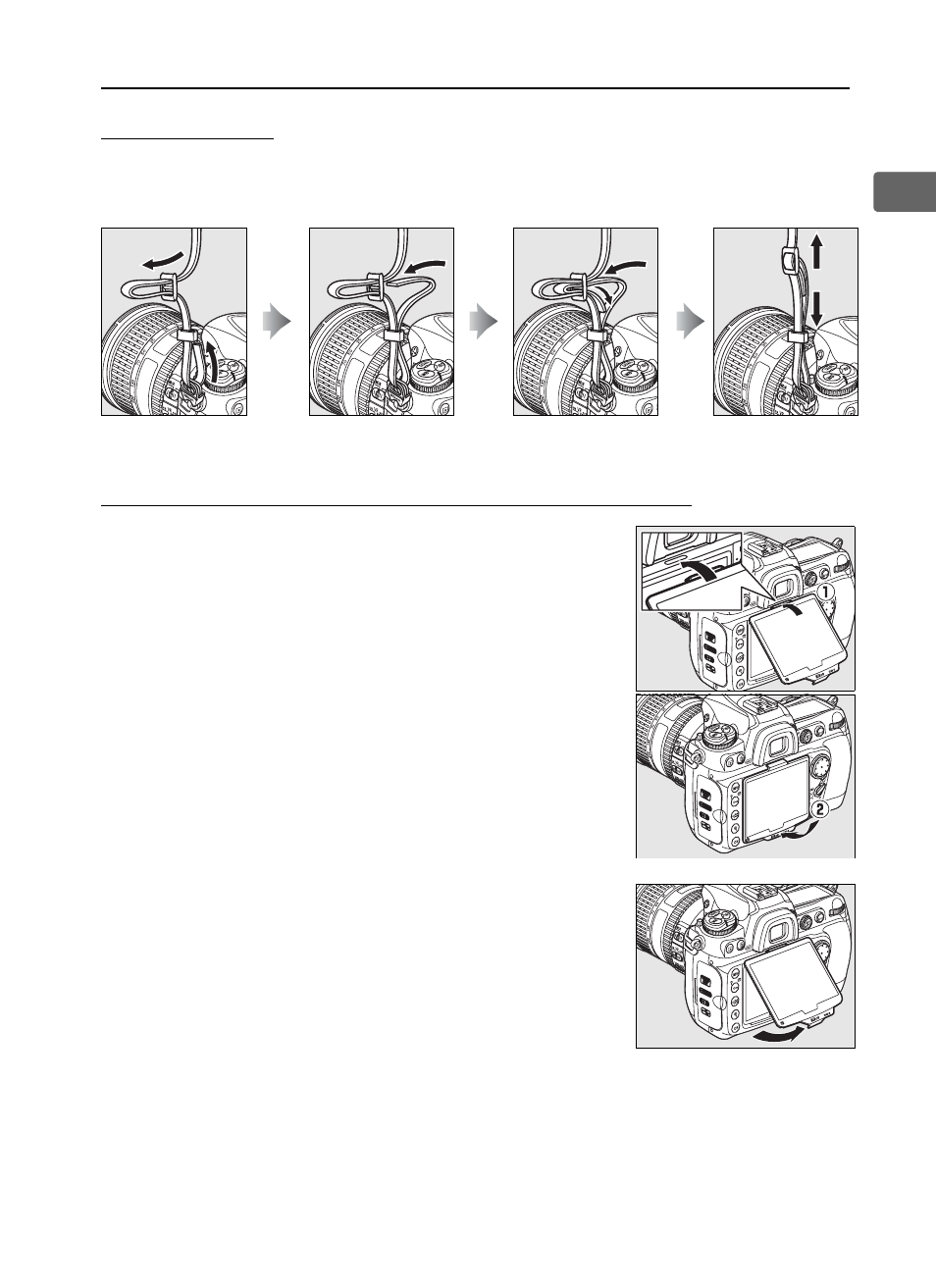 ①

②