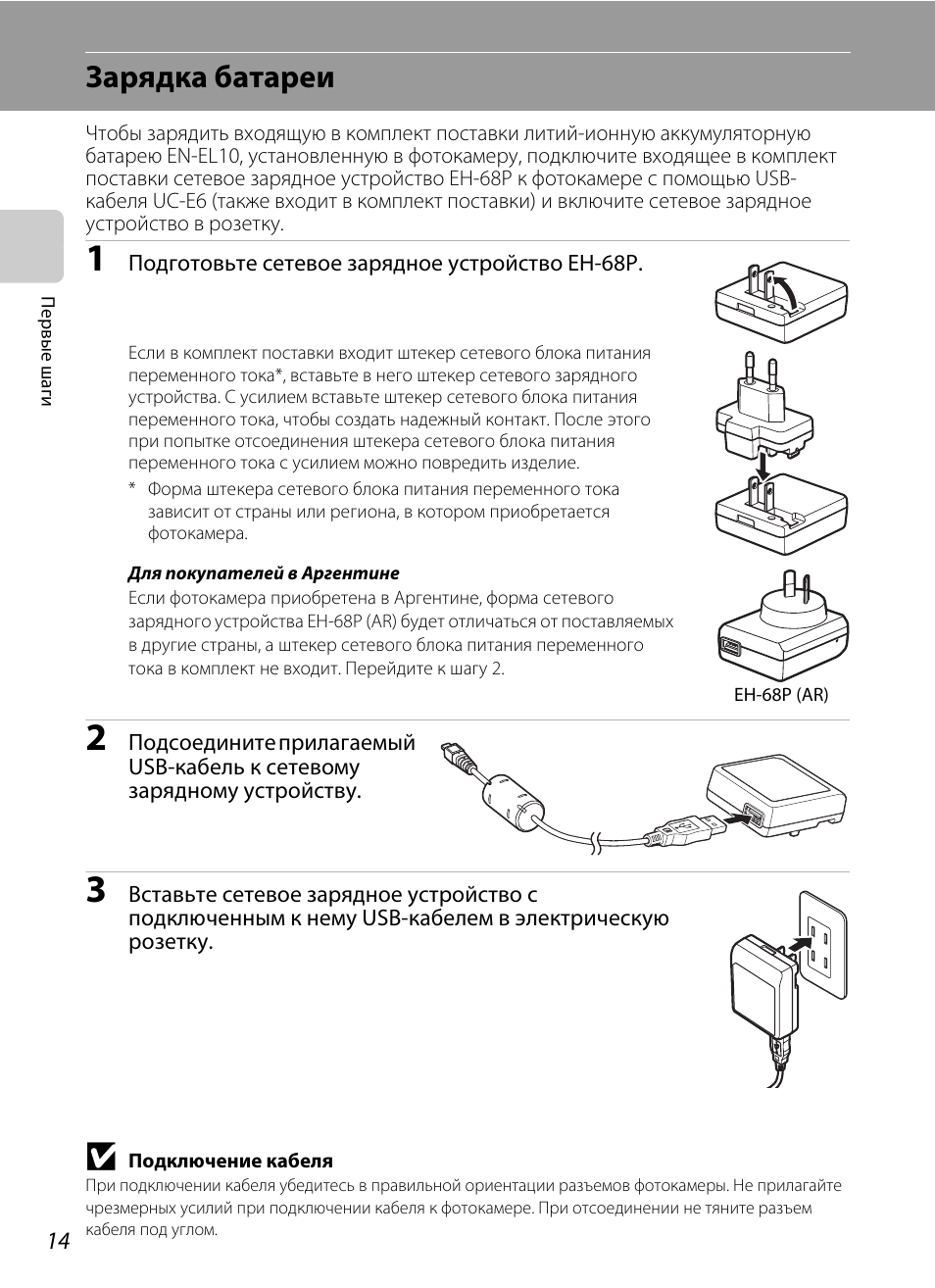 Зарядка батареи

Чтобы зарядить входящую в комплект поставки литий-ионную аккумуляторную батарею EN-EL10, установленную в фотокамеру, подключите входящее в комплект поставки сетевое зарядное устройство EH-68P к фотокамере с помощью USB-кабеля UC-E6 (также входит в комплект поставки) и включите сетевое зарядное устройство в розетку.

Первые шаги

1 Подготовьте сетевое зарядное устройство EH-68P.

Если в комплект поставки входит штекер сетевого блока питания переменного тока*, вставьте в него штекер сетевого зарядного устройства. С усилием вставьте штекер сетевого блока питания переменного тока, чтобы создать надежный контакт. После этого при попытке отсоединения штекера сетевого блока питания переменного тока с усилием можно повредить изделие.

* Форма штекера сетевого блока питания переменного тока зависит от страны или региона, в котором приобретается фотокамера.

Для покупателей в Аргентине
Если фотокамера приобретена в Аргентине, форма сетевого зарядного устройства EH-68P (AR) будет отличаться от поставляемых в другие страны, а штекер сетевого блока питания переменного тока в комплект не входит. Перейдите к шагу 2.

EH-68P (AR)

2 Подсоедините прилагаемый USB-кабель к сетевому зарядному устройству.

3 Вставьте сетевое зарядное устройство с подключенным к нему USB-кабелем в электрическую розетку.

Подключение кабеля
При подключении кабеля убедитесь в правильной ориентации разъемов фотокамеры. Не прилагайте чрезмерных усилий при подключении кабеля к фотокамере. При отсоединении не тяните разъем кабеля под углом.

14