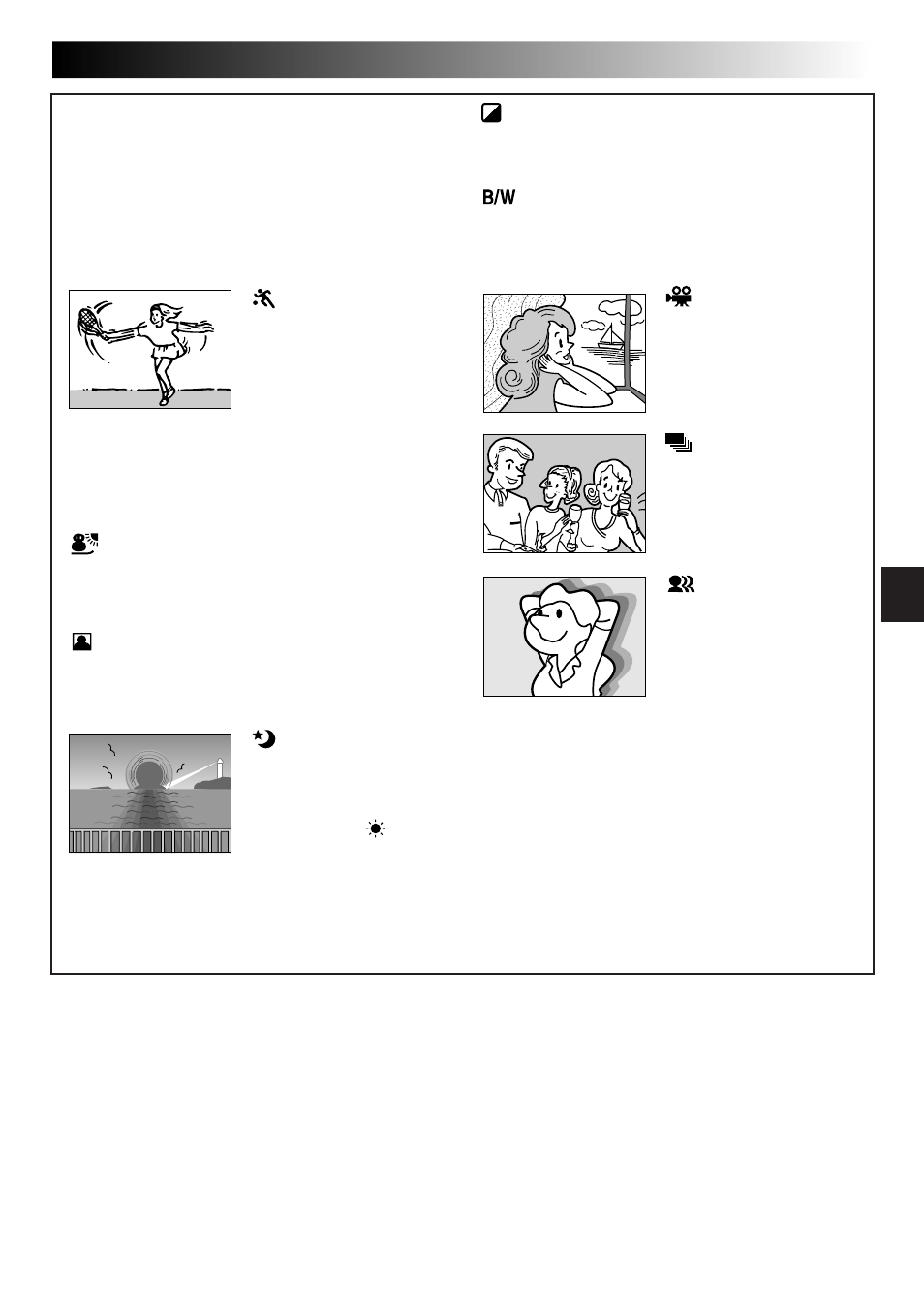 B/W