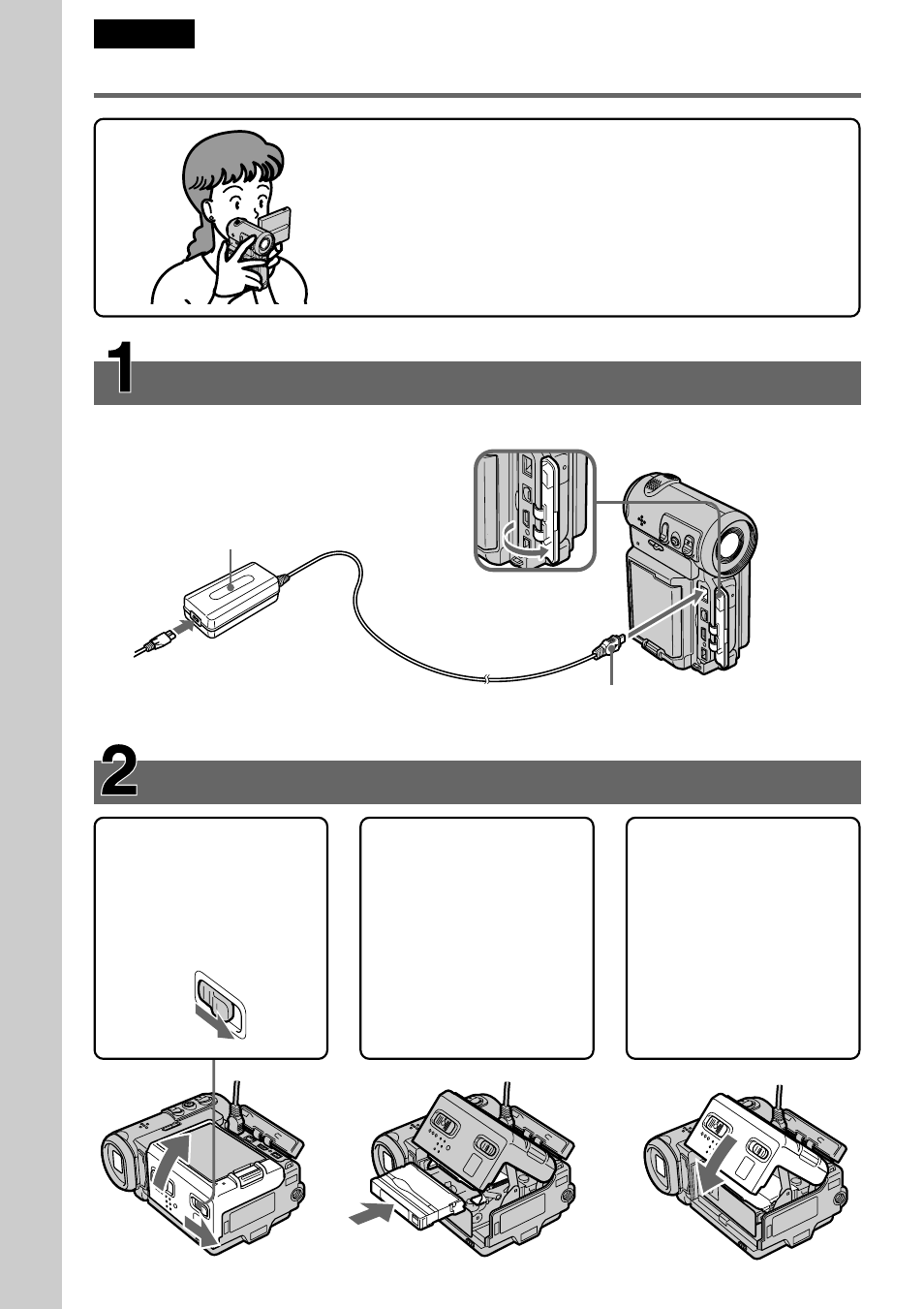 1

2