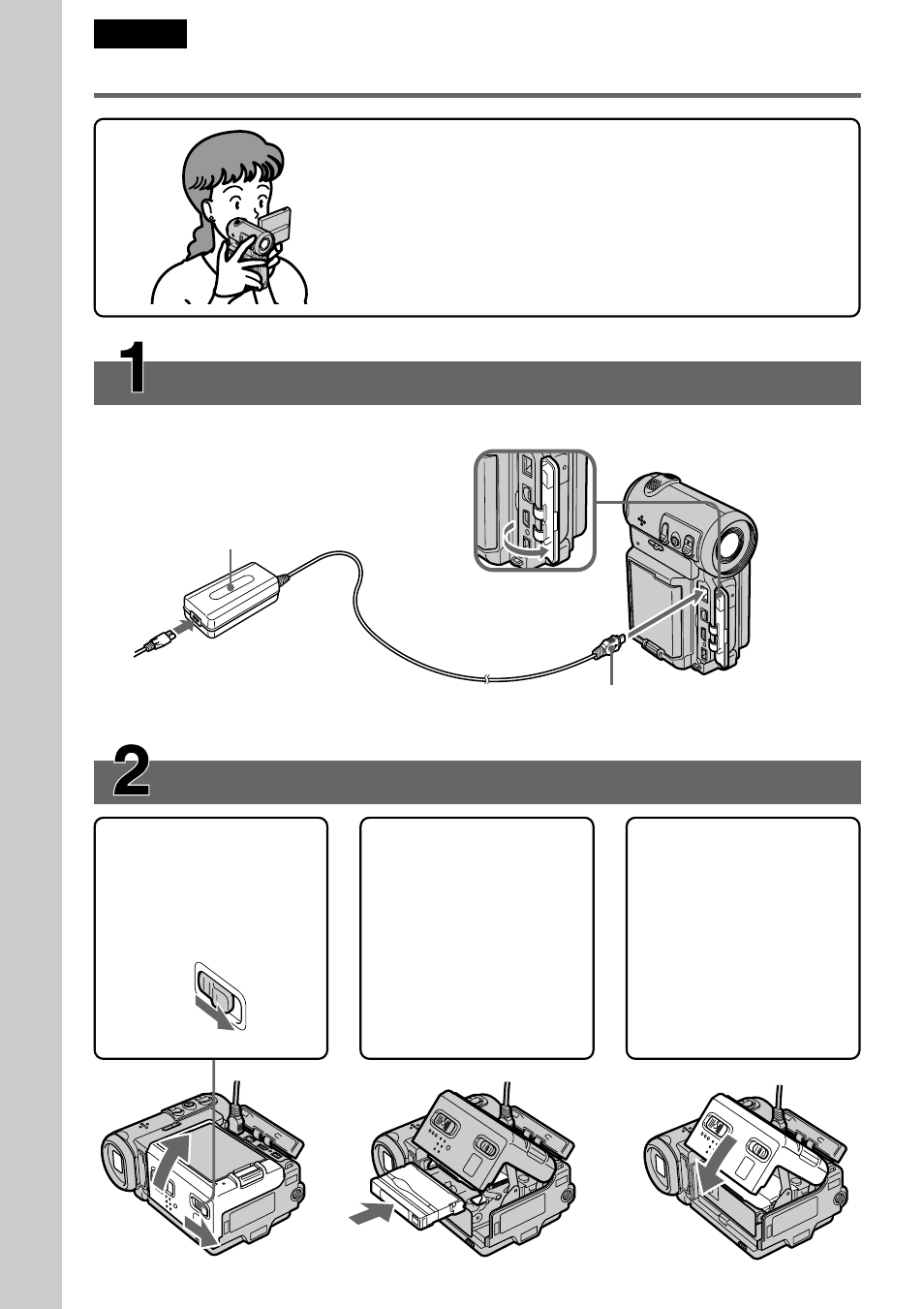 1

2