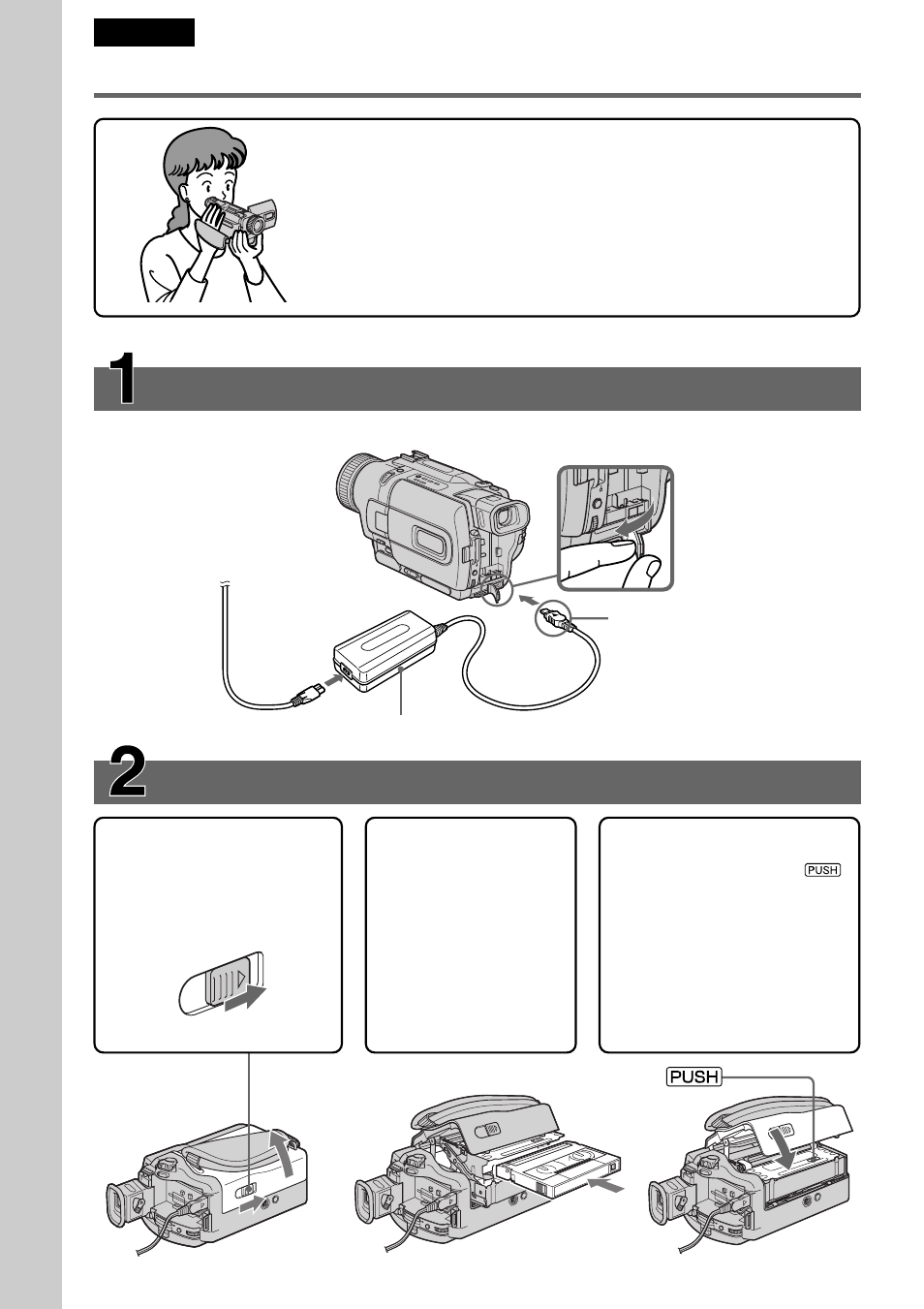 1

2

PUSH

PUSH