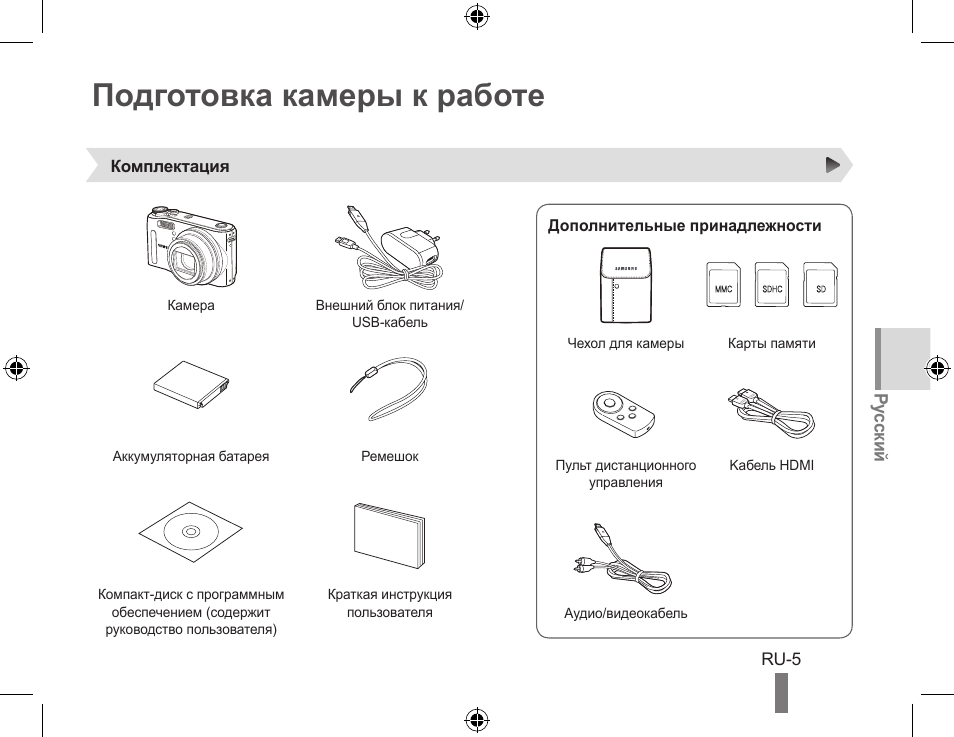 Подготовка камеры к работе

Комплектация

Камера

Внешний блок питания/ USB-кабель

Аккумуляторная батарея

Ремешок

Компакт-диск с программным обеспечением (содержит руководство пользователя)

Краткая инструкция пользователя

Дополнительные принадлежности

SAMSUNG

MMC

SDHC

SD

Чехол для камеры

Карты памяти

Пульт дистанционного управления

Кабель HDMI

Аудио/видеокабель

Русский

RU-5