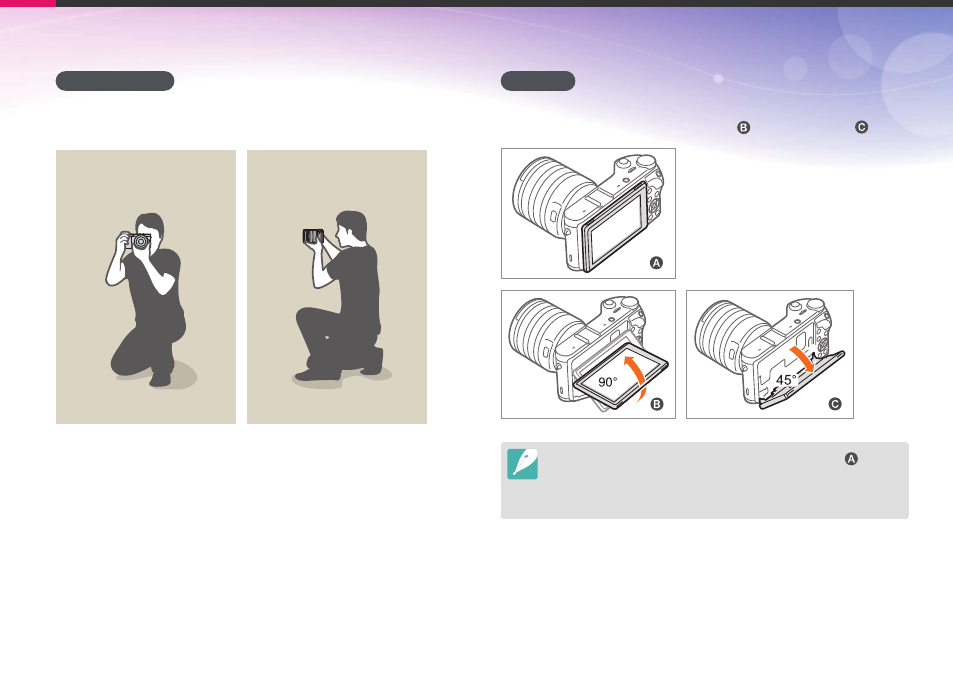 B C

A

90°
B

45°
C

A