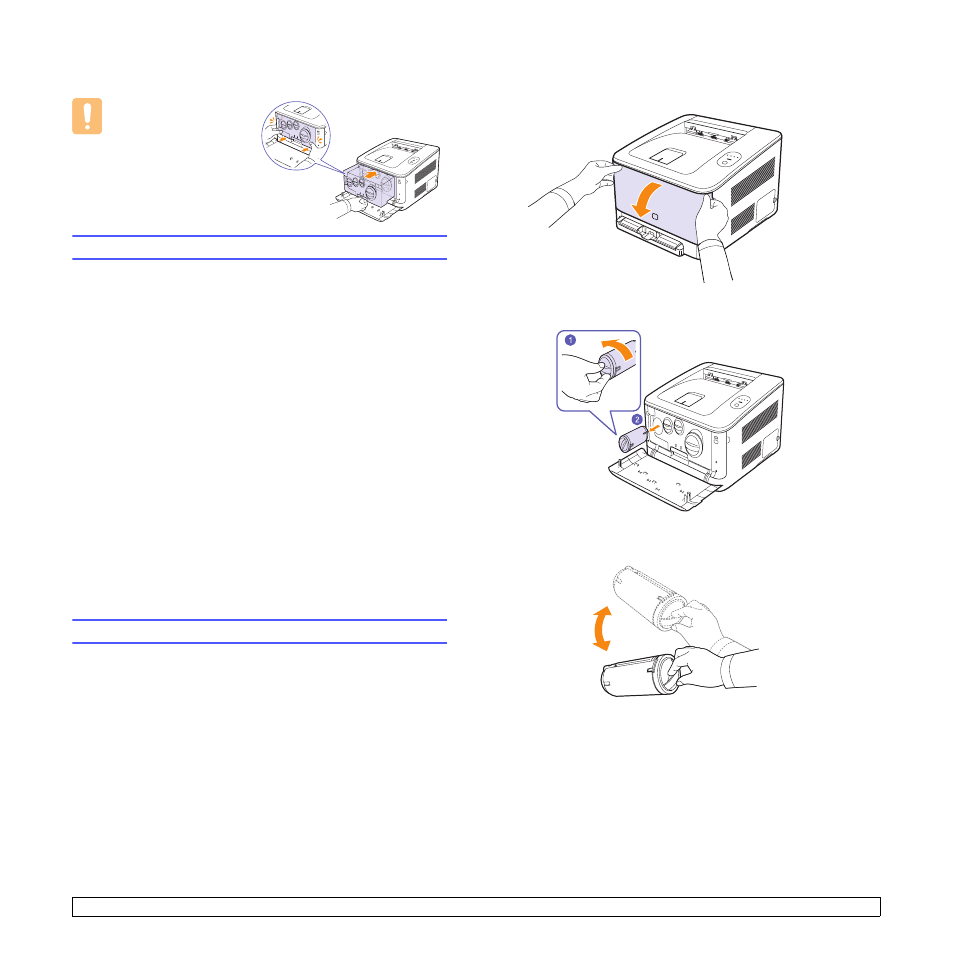 1
2