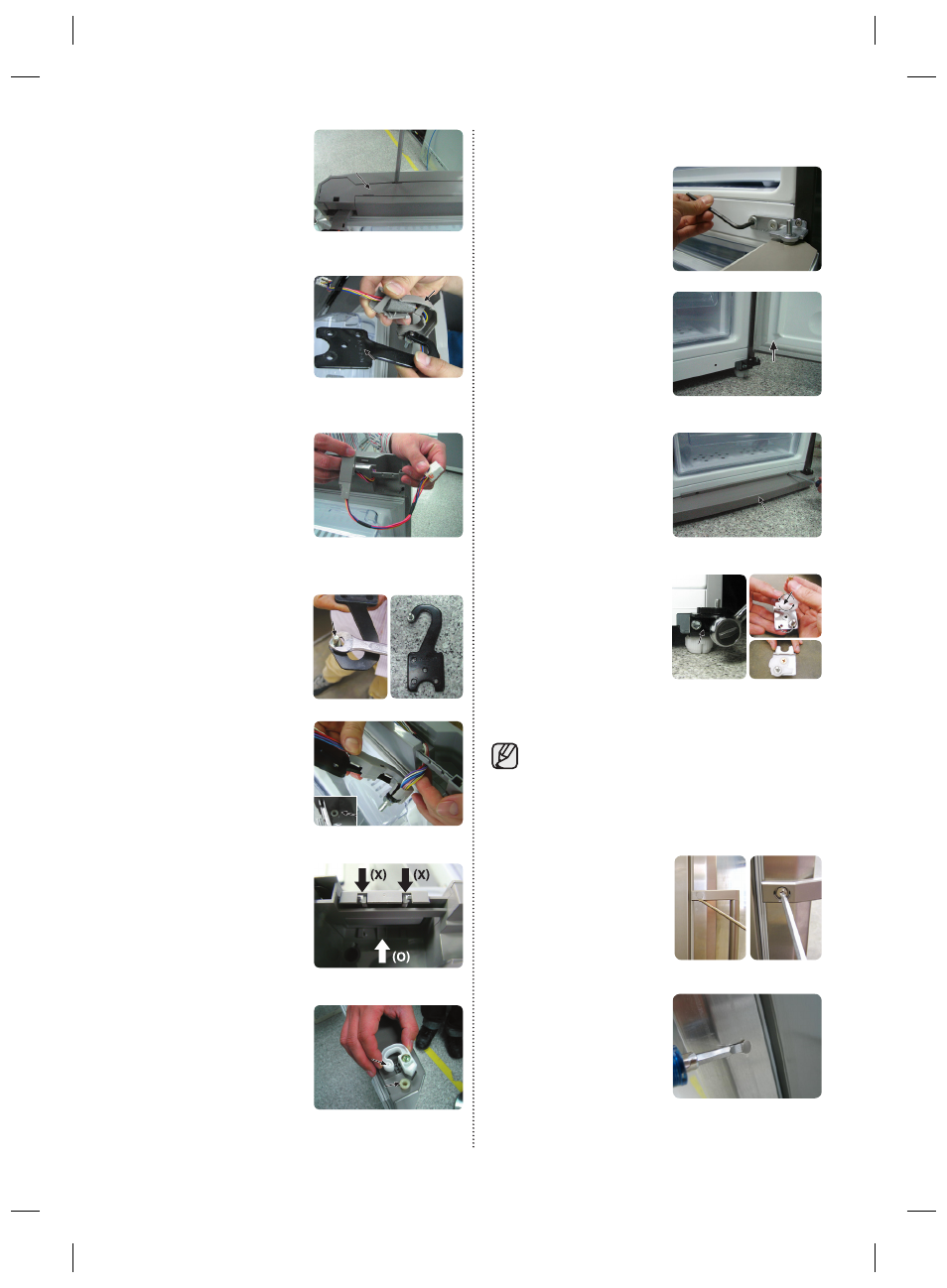 (X) (X)

(O)