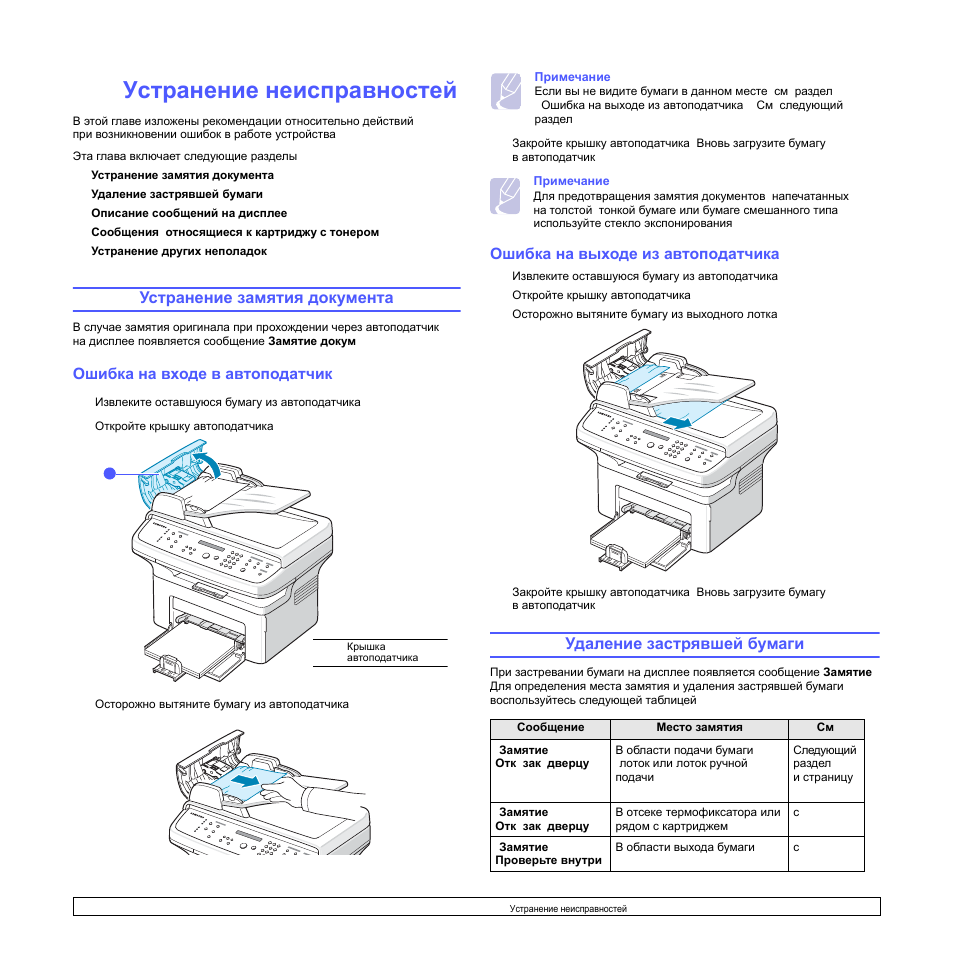 Устранение неисправностей

В этой главе изложены рекомендации относительно действий при возникновении ошибок в работе устройства

Эта глава включает следующие разделы

Устранение замятия документа

Удаление застрявшей бумаги

Описание сообщений на дисплее

Сообщения относящиеся к картриджу с тонером

Устранение других неполадок

Устранение замятия документа

В случае замятия оригинала при прохождении через автоподатчик на дисплее появляется сообщение Замятие докум

Ошибка на входе в автоподатчик

Извлеките оставшуюся бумагу из автоподатчика

Откройте крышку автоподатчика

Крышка автоподатчика

Осторожно вытяните бумагу из автоподатчика

Примечание
Если вы не видите бумаги в данном месте см раздел Ошибка на выходе из автоподатчика См следующий раздел

Закройте крышку автоподатчика Вновь загрузите бумагу в автоподатчик

Примечание
Для предотвращения замятия документов напечатанных на толстой тонкой бумаге или бумаге смешанного типа используйте стекло экспонирования

Ошибка на выходе из автоподатчика

Извлеките оставшуюся бумагу из автоподатчика

Откройте крышку автоподатчика

Осторожно вытяните бумагу из выходного лотка

Закройте крышку автоподатчика Вновь загрузите бумагу в автоподатчик

Удаление застрявшей бумаги

При застревании бумаги на дисплее появляется сообщение Замятие Для определения места замятия и удаления застрявшей бумаги воспользуйтесь следующей таблицей

| Сообщение | Место замятия | См |
|---|---|---|
| Замятие Отк зак дверцу | В области подачи бумаги лоток или лоток ручной подачи | Следующий раздел и страницу |
| Замятие Отк зак дверцу | В отсеке термофиксатора или рядом с картриджем | с |
| Замятие Проверьте внутри | В области выхода бумаги | с |

Устранение неисправностей