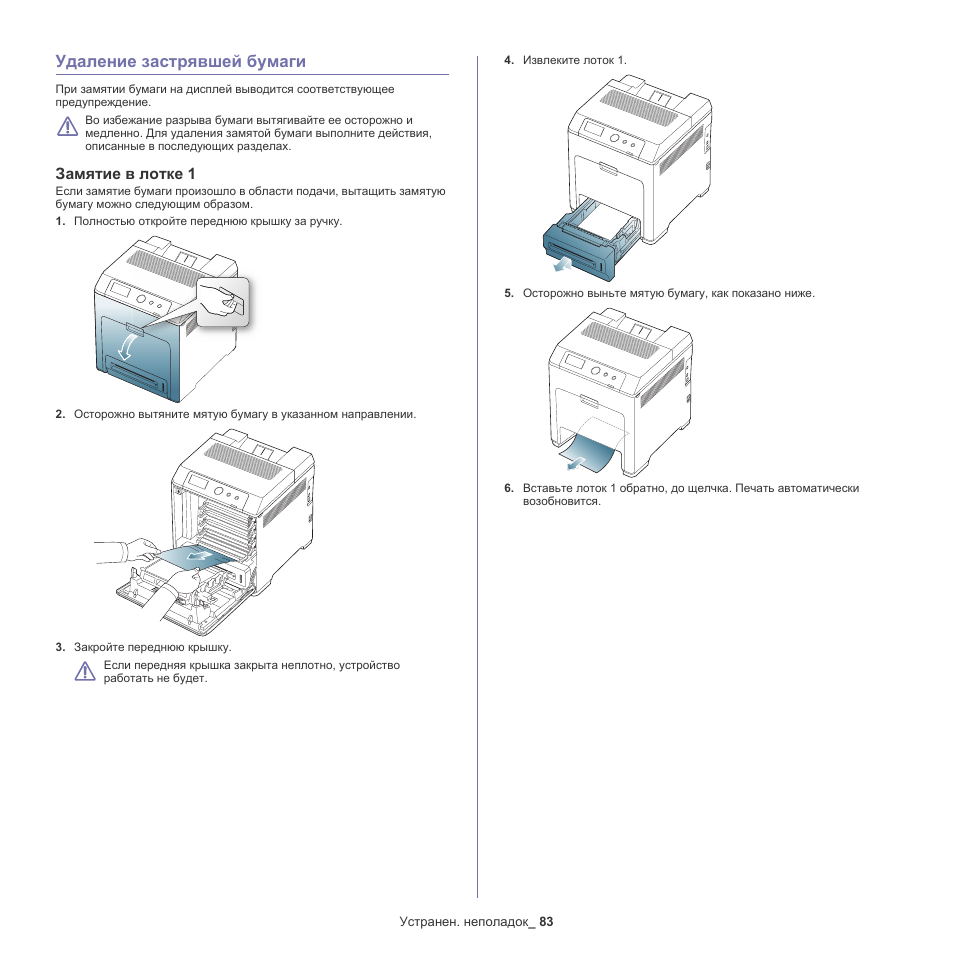 Удаление застрявшей бумаги

При замятии бумаги на дисплей выводится соответствующее предупреждение.

Во избежание разрыва бумаги вытягивайте ее осторожно и медленно. Для удаления замятой бумаги выполните действия, описанные в последующих разделах.

Замятие в лотке 1

Если замятие бумаги произошло в области подачи, вытащить замятую бумагу можно следующим образом.

1. Полностью откройте переднюю крышку за ручку.

2. Осторожно вытяните мятую бумагу в указанном направлении.

3. Закройте переднюю крышку.

Если передняя крышка закрыта неплотно, устройство работать не будет.

4. Извлеките лоток 1.

5. Осторожно выньте мятую бумагу, как показано ниже.

6. Вставьте лоток 1 обратно, до щелчка. Печать автоматически возобновится.

Устранен. неполадок_ 83