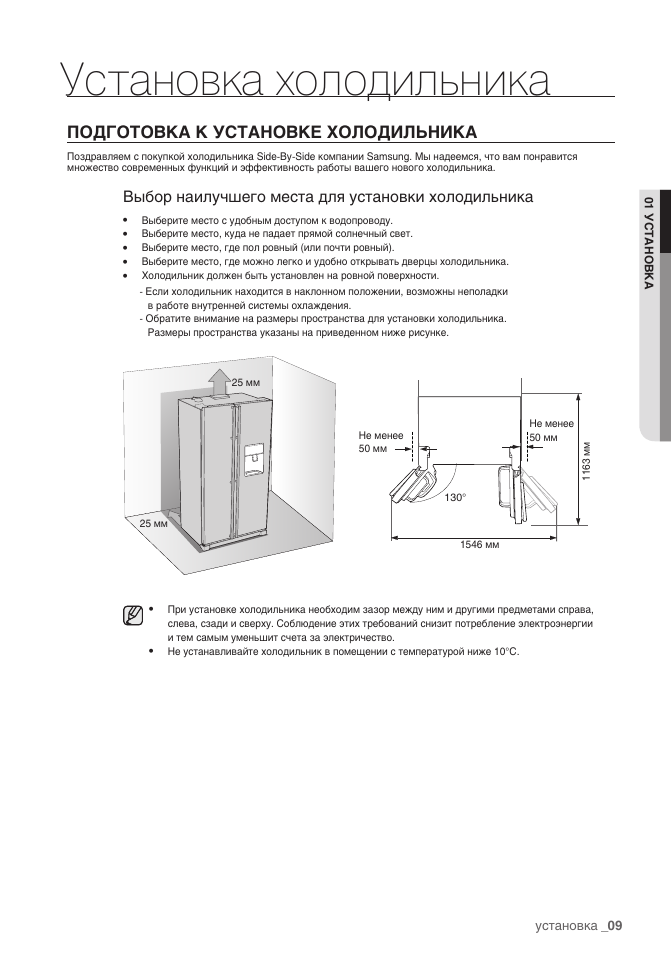 Установка холодильника

ПОДГОТОВКА К УСТАНОВКЕ ХОЛОДИЛЬНИКА

Поздравляем с покупкой холодильника Side-By-Side компании Samsung. Мы надеемся, что вам понравится множество современных функций и эффективность работы вашего нового холодильника.

Выбор наилучшего места для установки холодильника

• Выберите место с удобным доступом к водопроводу.
• Выберите место, куда не падает прямой солнечный свет.
• Выберите место, где пол ровный (или почти ровный).
• Выберите место, где можно легко и удобно открывать дверцы холодильника.
• Холодильник должен быть установлен на ровной поверхности.
- Если холодильник находится в наклонном положении, возможны неполадки в работе внутренней системы охлаждения.
- Обратите внимание на размеры пространства для установки холодильника. Размеры пространства указаны на приведенном ниже рисунке.

25 мм
25 мм

Не менее 50 мм
Не менее 50 мм
130°
1163 мм
1546 мм

• При установке холодильника необходим зазор между ним и другими предметами справа, слева, сзади и сверху. Соблюдение этих требований снизит потребление электроэнергии и тем самым уменьшит счета за электричество.
• Не устанавливайте холодильник в помещении с температурой ниже 10°C.

01 УСТАНОВКА

установка _09