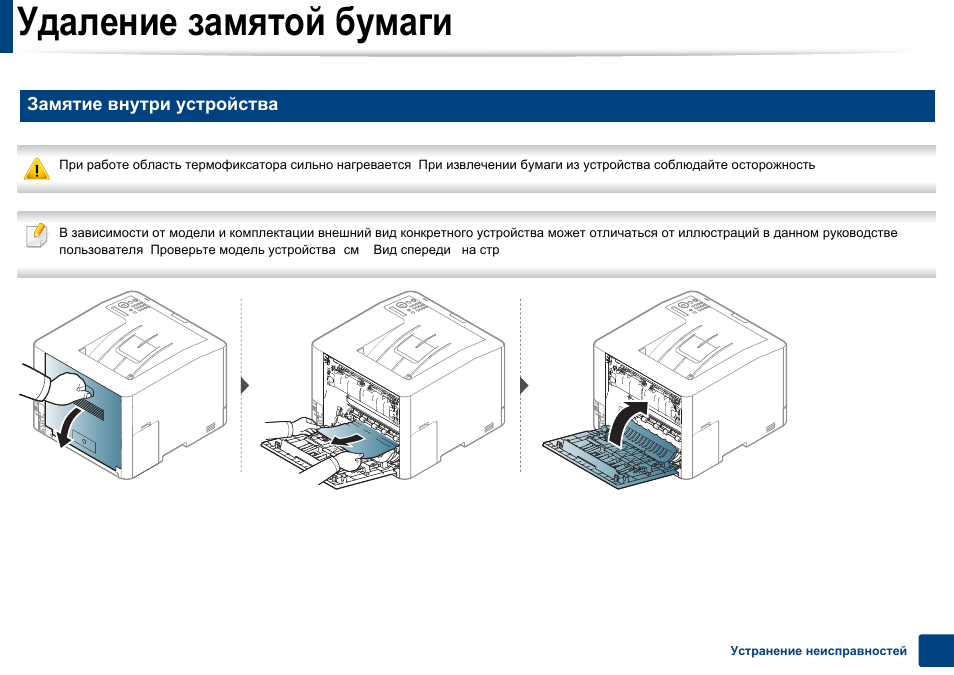 Удаление замятой бумаги

Замятие внутри устройства

При работе область термофиксатора сильно нагревается При извлечении бумаги из устройства соблюдайте осторожность

В зависимости от модели и комплектации внешний вид конкретного устройства может отличаться от иллюстраций в данном руководстве пользователя Проверьте модель устройства см Вид спереди на стр

Устранение неисправностей