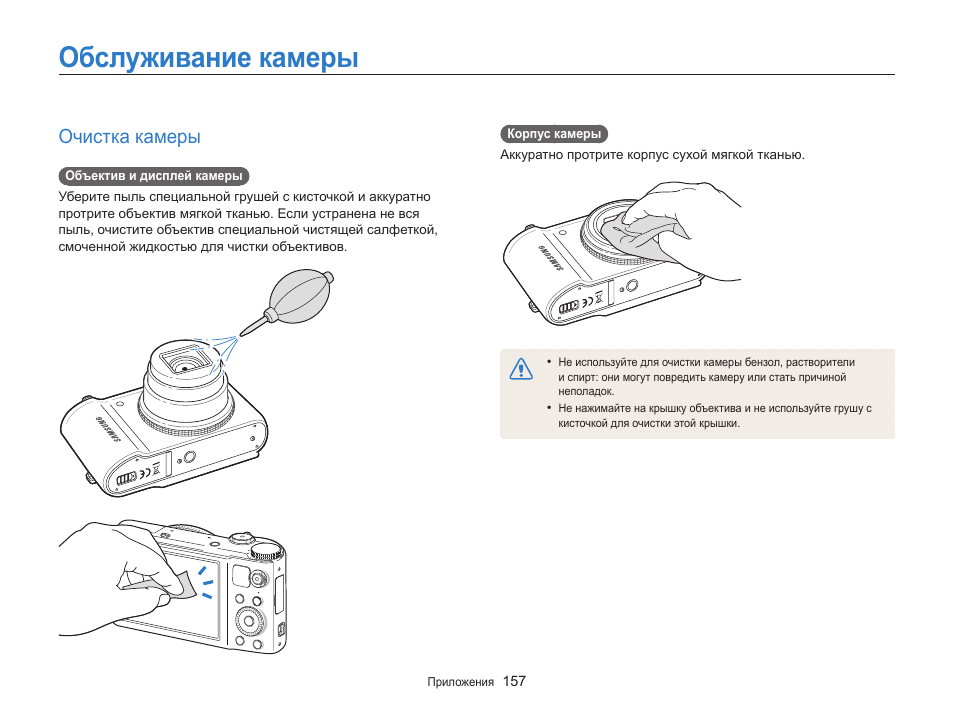 Обслуживание камеры

Очистка камеры

Объектив и дисплей камеры

Уберите пыль специальной грушей с кисточкой и аккуратно протрите объектив мягкой тканью. Если устранена не вся пыль, очистите объектив специальной чистящей салфеткой, смоченной жидкостью для чистки объективов.

SAMSUNG

Корпус камеры

Аккуратно протрите корпус сухой мягкой тканью.

SAMSUNG

• Не используйте для очистки камеры бензол, растворители и спирт: они могут повредить камеру или стать причиной неполадок.
• Не нажимайте на крышку объектива и не используйте грушу с кисточкой для очистки этой крышки.

Приложения 157