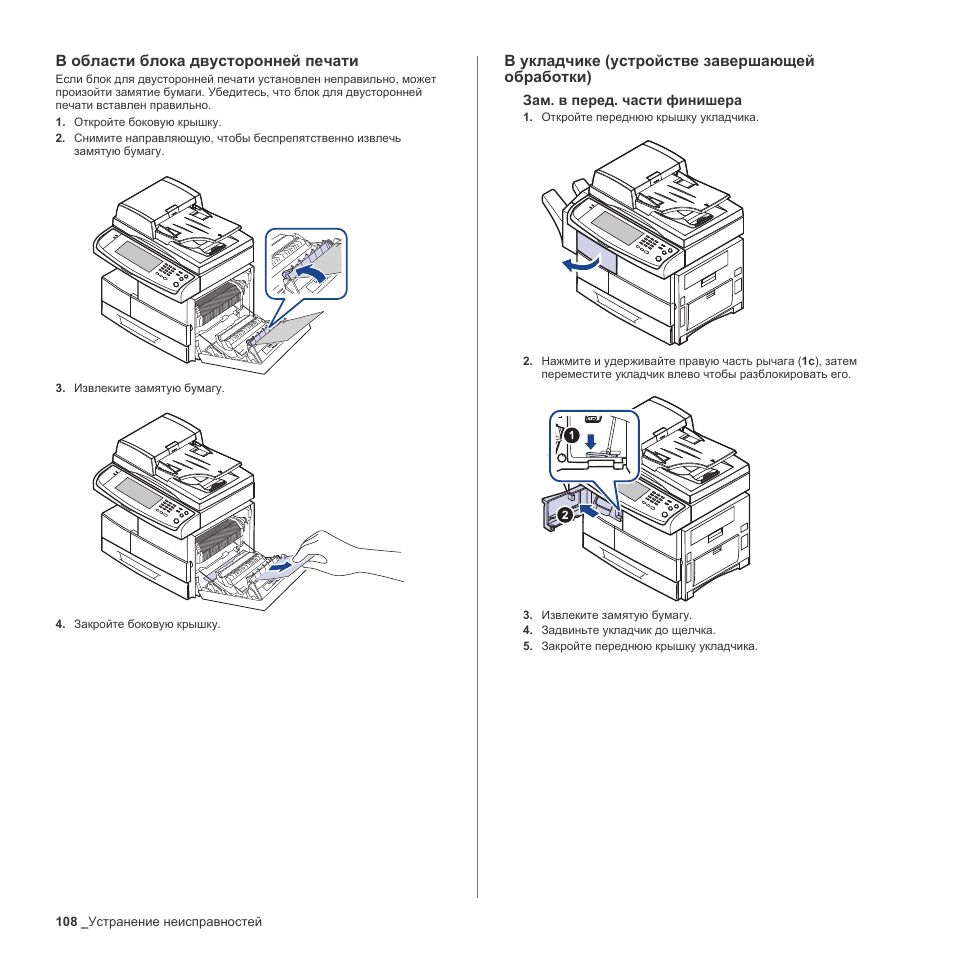 В области блока двусторонней печати

Если блок для двусторонней печати установлен неправильно, может произойти замятие бумаги. Убедитесь, что блок для двусторонней печати вставлен правильно.

1. Откройте боковую крышку.
2. Снимите направляющую, чтобы беспрепятственно извлечь замятую бумагу.

3. Извлеките замятую бумагу.

4. Закройте боковую крышку.

В укладчике (устройстве завершающей обработки)

Зам. в перед. части финишера

1. Откройте переднюю крышку укладчика.

2. Нажмите и удерживайте правую часть рычага (1c), затем переместите укладчик влево чтобы разблокировать его.

1

2

3. Извлеките замятую бумагу.
4. Задвиньте укладчик до щелчка.
5. Закройте переднюю крышку укладчика.

108 _Устранение неисправностей