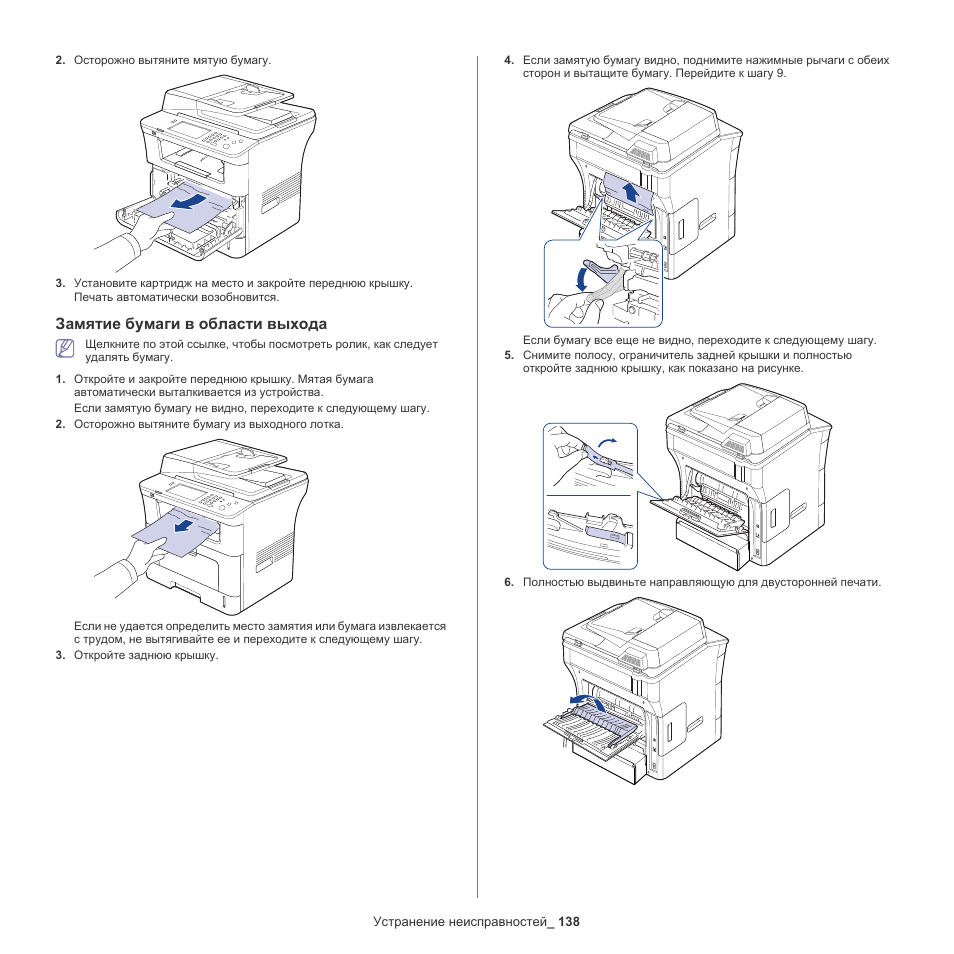 2. Осторожно вытяните мятую бумагу.

3. Установите картридж на место и закройте переднюю крышку. Печать автоматически возобновится.

Замятие бумаги в области выхода

Щелкните по этой ссылке, чтобы посмотреть ролик, как следует удалять бумагу.

1. Откройте и закройте переднюю крышку. Мятая бумага автоматически выталкивается из устройства.

Если замятую бумагу не видно, переходите к следующему шагу.

2. Осторожно вытяните бумагу из выходного лотка.

Если не удается определить место замятия или бумага извлекается с трудом, не вытягивайте ее и переходите к следующему шагу.

3. Откройте заднюю крышку.

4. Если замятую бумагу видно, поднимите нажимные рычаги с обеих сторон и вытащите бумагу. Перейдите к шагу 9.

Если бумагу все еще не видно, переходите к следующему шагу.

5. Снимите полосу, ограничитель задней крышки и полностью откройте заднюю крышку, как показано на рисунке.

6. Полностью выдвиньте направляющую для двусторонней печати.

Устранение неисправностей_ 138