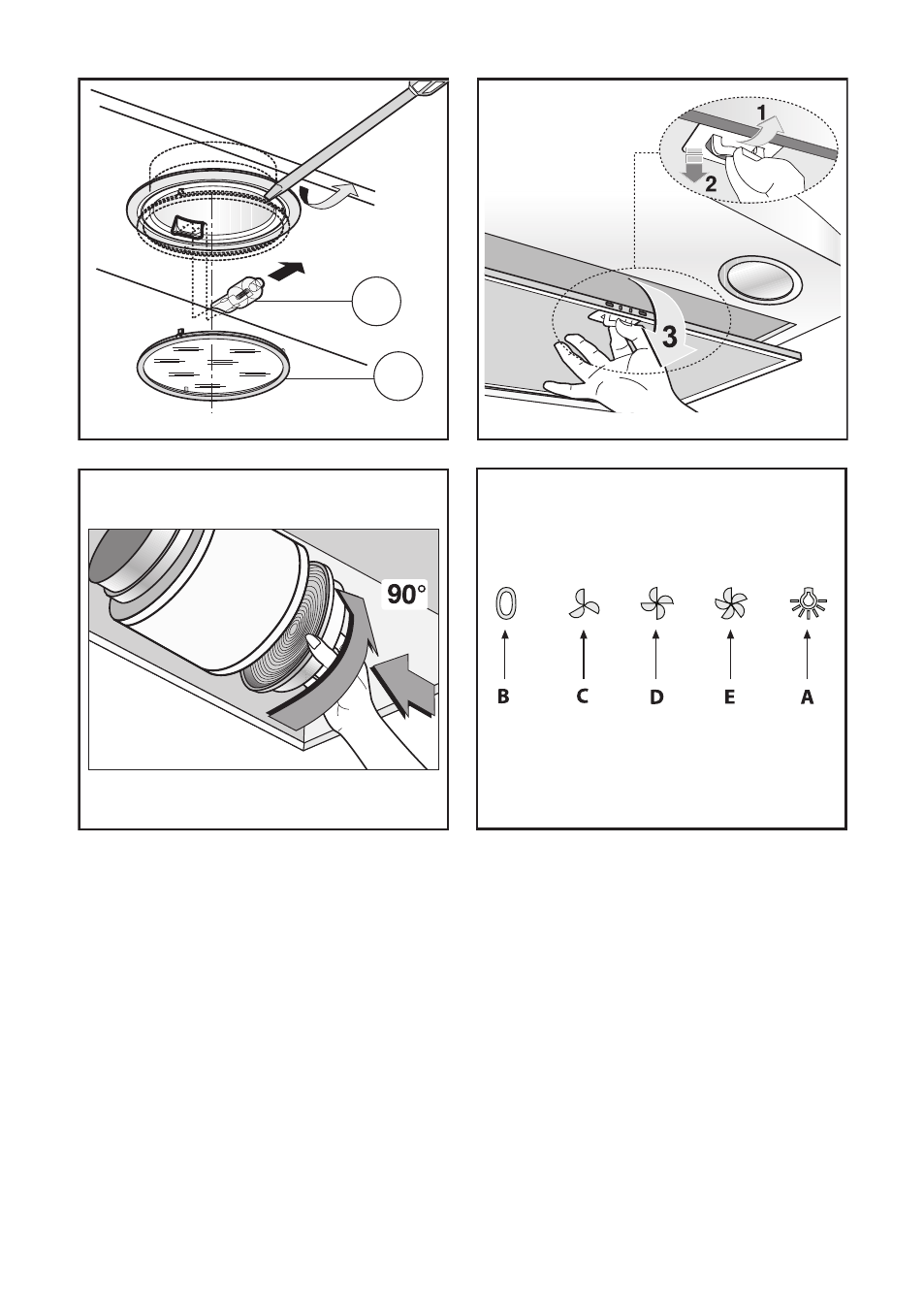 1
2
3

90°

0
B C D E A