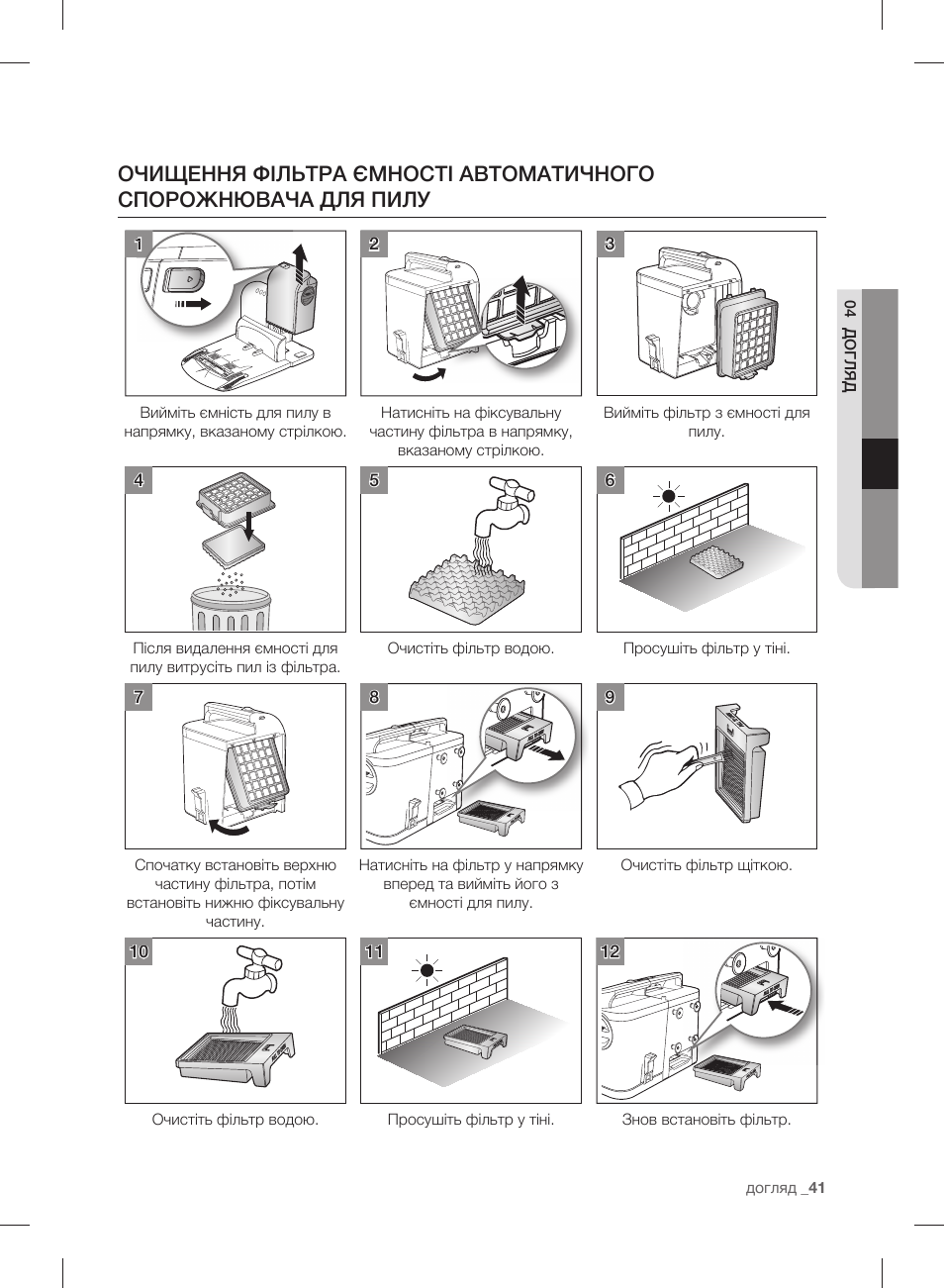 ОЧИЩЕННЯ ФІЛЬТРА ЄМНОСТІ АВТОМАТИЧНОГО СПОРОЖНЮВАЧА ДЛЯ ПИЛУ

1
Вийміть ємність для пилу в напрямку, вказаному стрілкою.

2
Натисніть на фіксувальну частину фільтра в напрямку, вказаному стрілкою.

3
Вийміть фільтр з ємності для пилу.

4
Після видалення ємності для пилу витрусіть пил із фільтра.

5
Очистіть фільтр водою.

6
Просушіть фільтр у тіні.

7
Спочатку встановіть верхню частину фільтра, потім встановіть нижню фіксувальну частину.

8
Натисніть на фільтр у напрямку вперед та вийміть його з ємності для пилу.

9
Очистіть фільтр щіткою.

10
Очистіть фільтр водою.

11
Просушіть фільтр у тіні.

12
Знов встановіть фільтр.

04 ДОГЛЯД

догляд _41