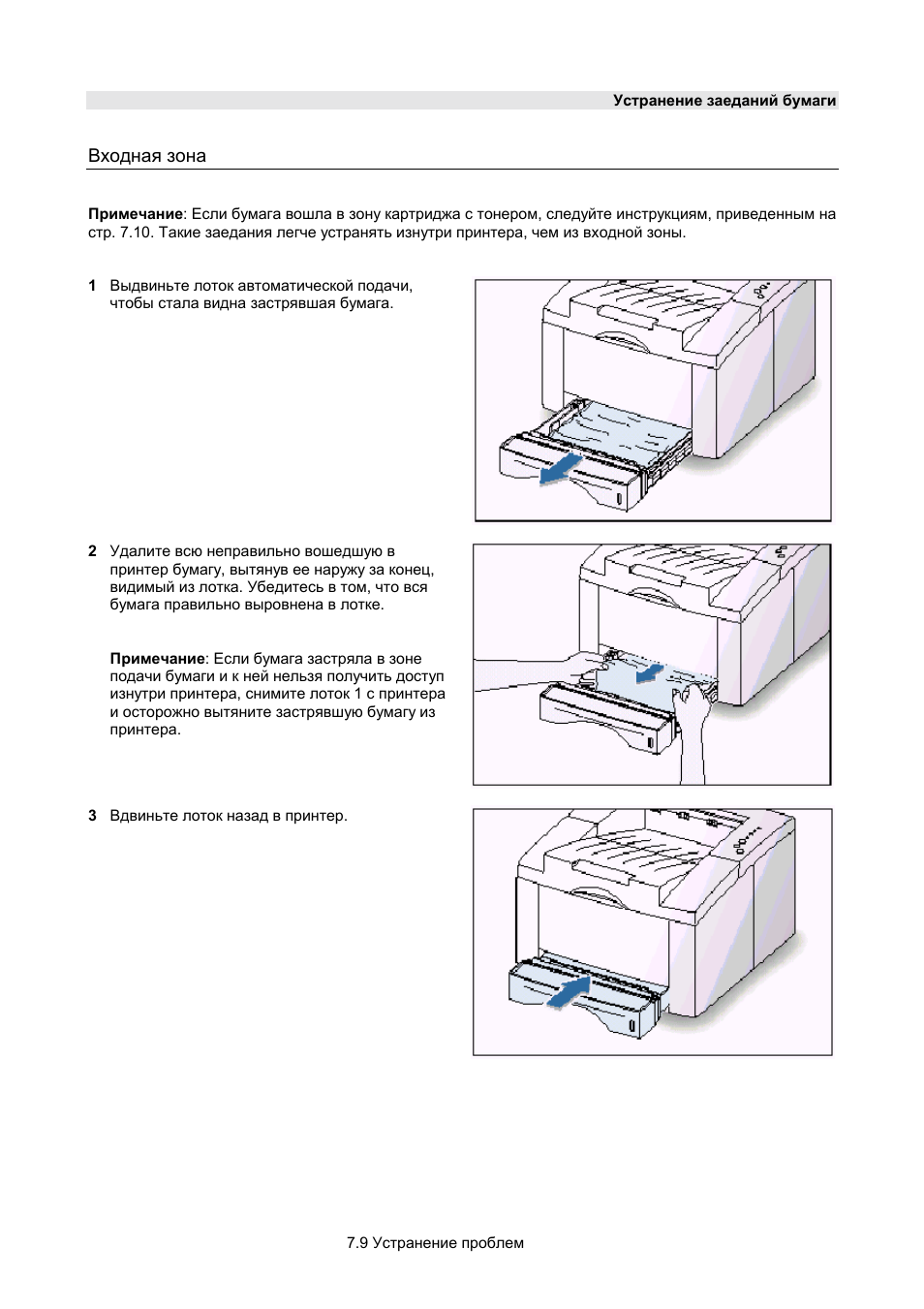 Устранение заеданий бумаги

Входная зона

Примечание: Если бумага вошла в зону картриджа с тонером, следуйте инструкциям, приведенным на стр. 7.10. Такие заедания легче устранять изнутри принтера, чем из входной зоны.

1 Выдвиньте лоток автоматической подачи, чтобы стала видна застрявшая бумага.

2 Удалите всю неправильно вошедшую в принтер бумагу, вытянув ее наружу за конец, видимый из лотка. Убедитесь в том, что вся бумага правильно выровнена в лотке.

Примечание: Если бумага застряла в зоне подачи бумаги и к ней нельзя получить доступ изнутри принтера, снимите лоток 1 с принтера и осторожно вытяните застрявшую бумагу из принтера.

3 Вдвиньте лоток назад в принтер.

7.9 Устранение проблем