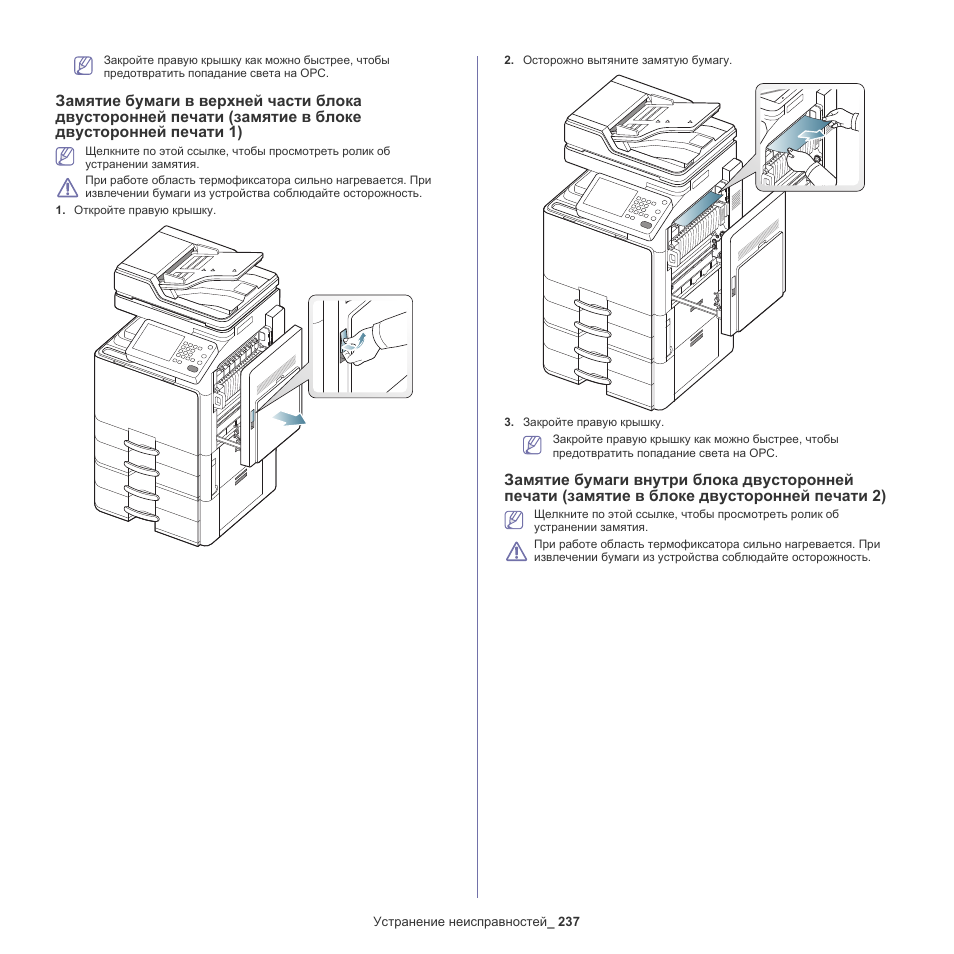 Закройте правую крышку как можно быстрее, чтобы предотвратить попадание света на OPC.

Замятие бумаги в верхней части блока двусторонней печати (замятие в блоке двусторонней печати 1)

Щелкните по этой ссылке, чтобы просмотреть ролик об устранении замятия.

При работе область термофиксатора сильно нагревается. При извлечении бумаги из устройства соблюдайте осторожность.

1. Откройте правую крышку.

2. Осторожно вытяните замятую бумагу.

3. Закройте правую крышку.

Закройте правую крышку как можно быстрее, чтобы предотвратить попадание света на OPC.

Замятие бумаги внутри блока двусторонней печати (замятие в блоке двусторонней печати 2)

Щелкните по этой ссылке, чтобы просмотреть ролик об устранении замятия.

При работе область термофиксатора сильно нагревается. При извлечении бумаги из устройства соблюдайте осторожность.

Устранение неисправностей_ 237