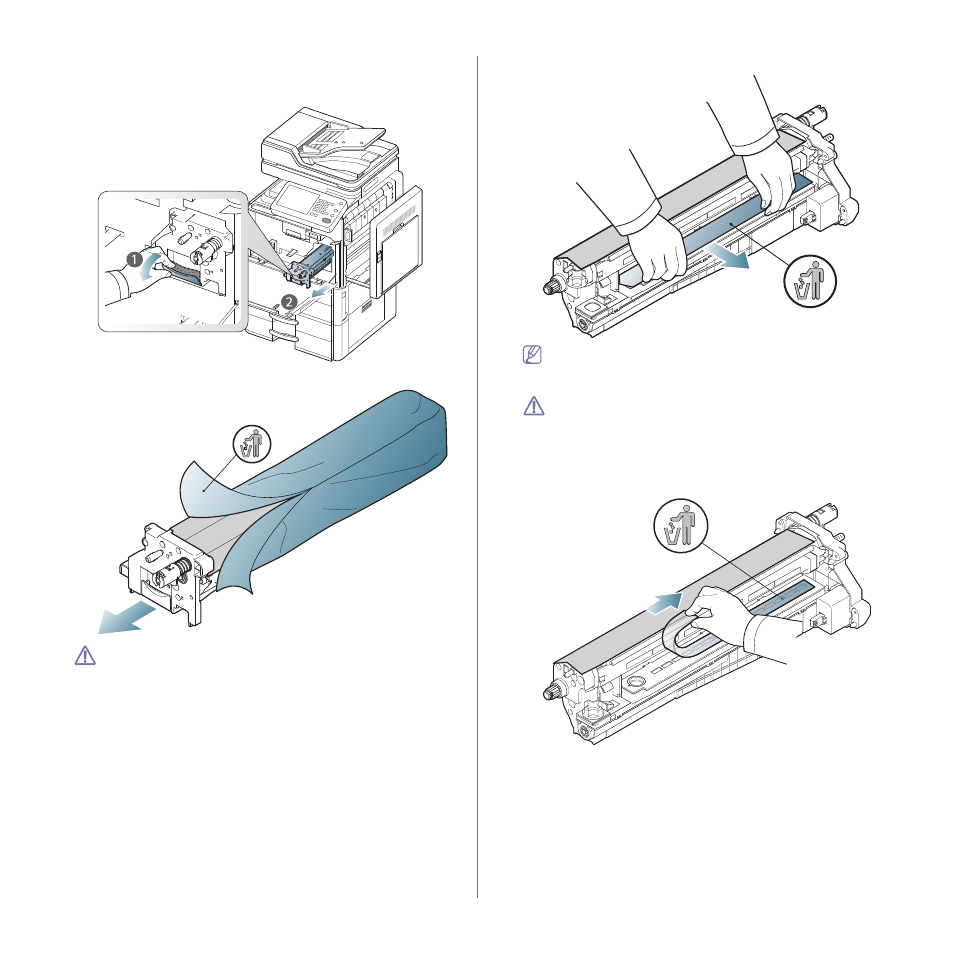 1

2