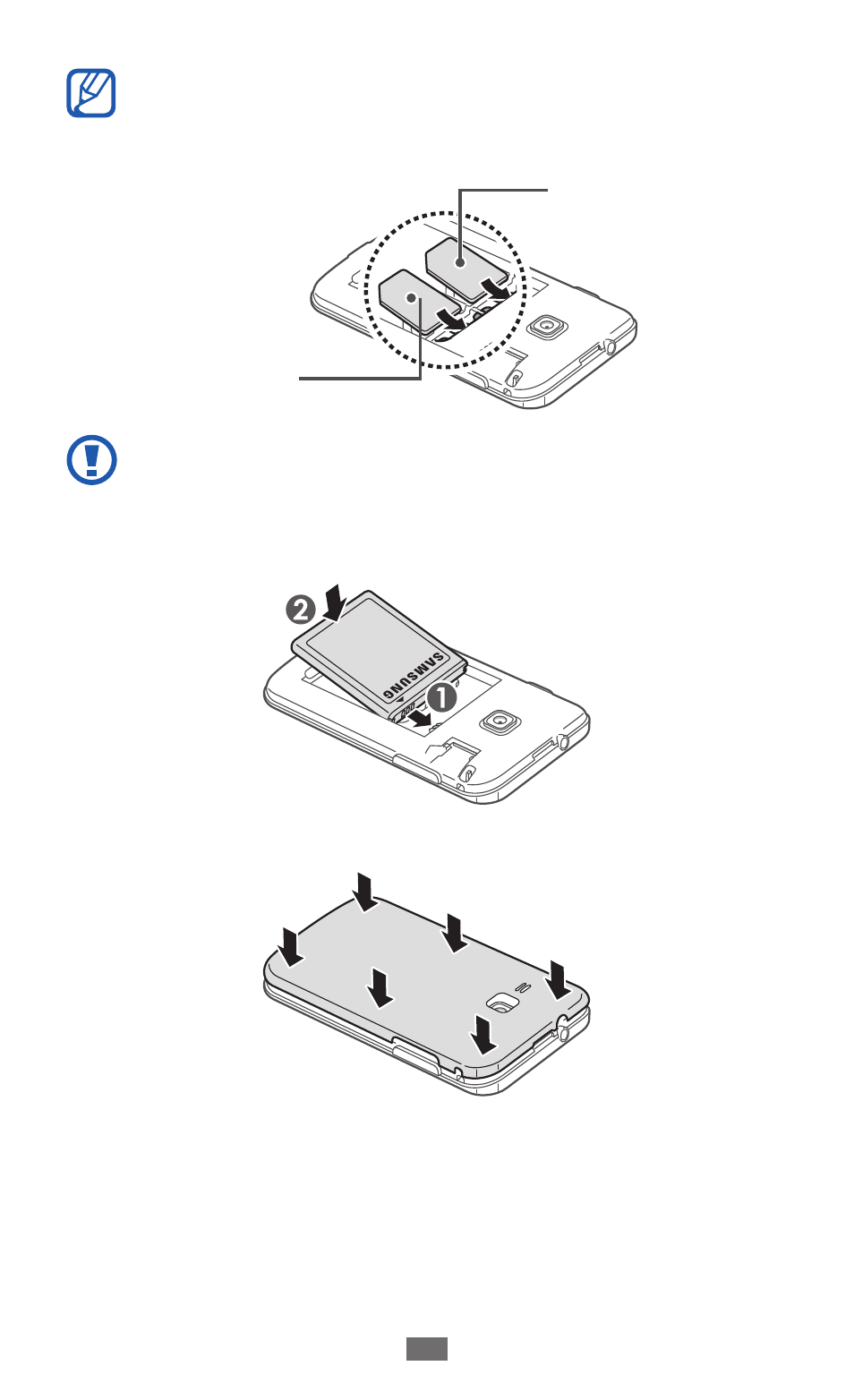 SAMSUNG