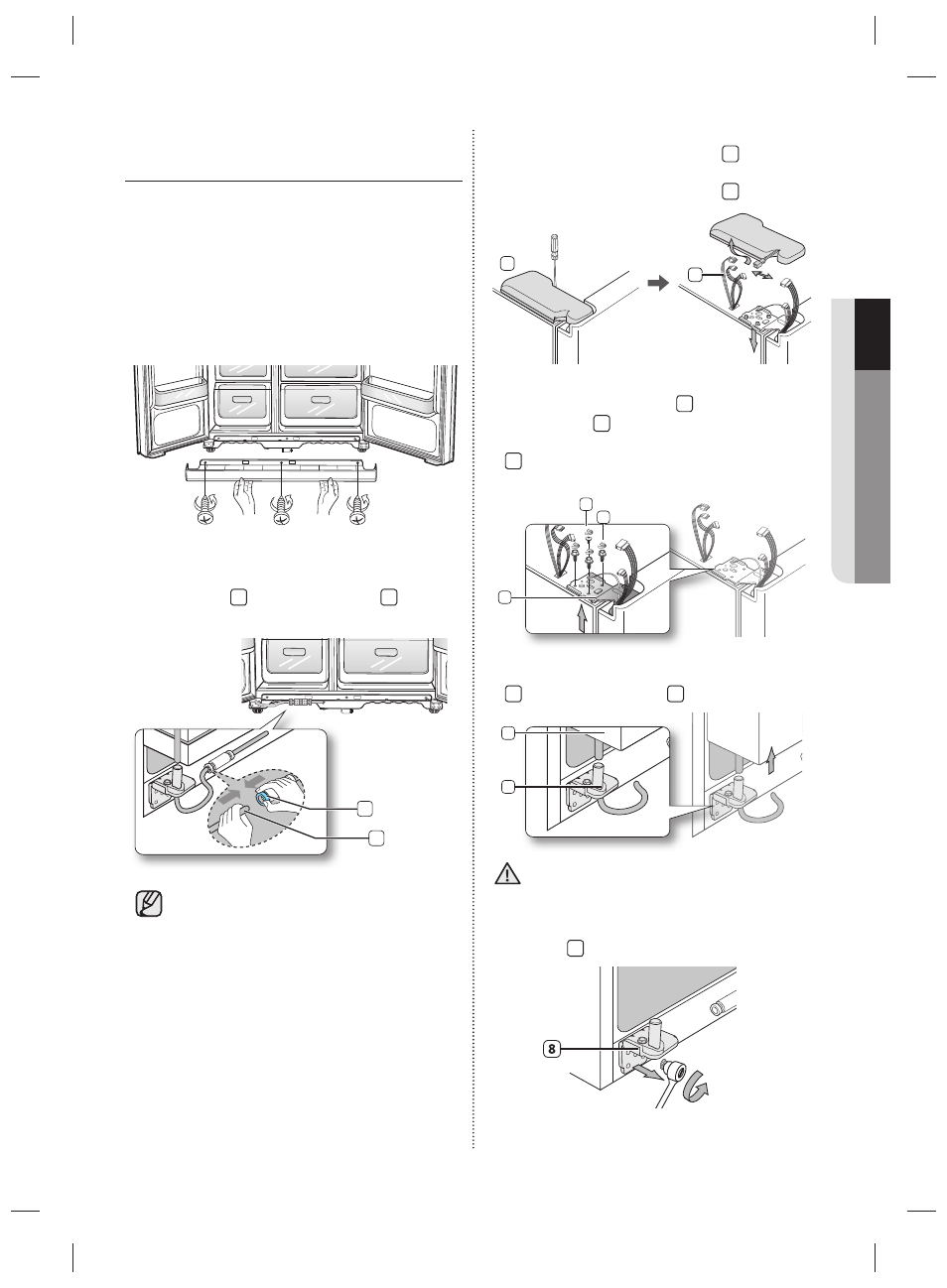 8