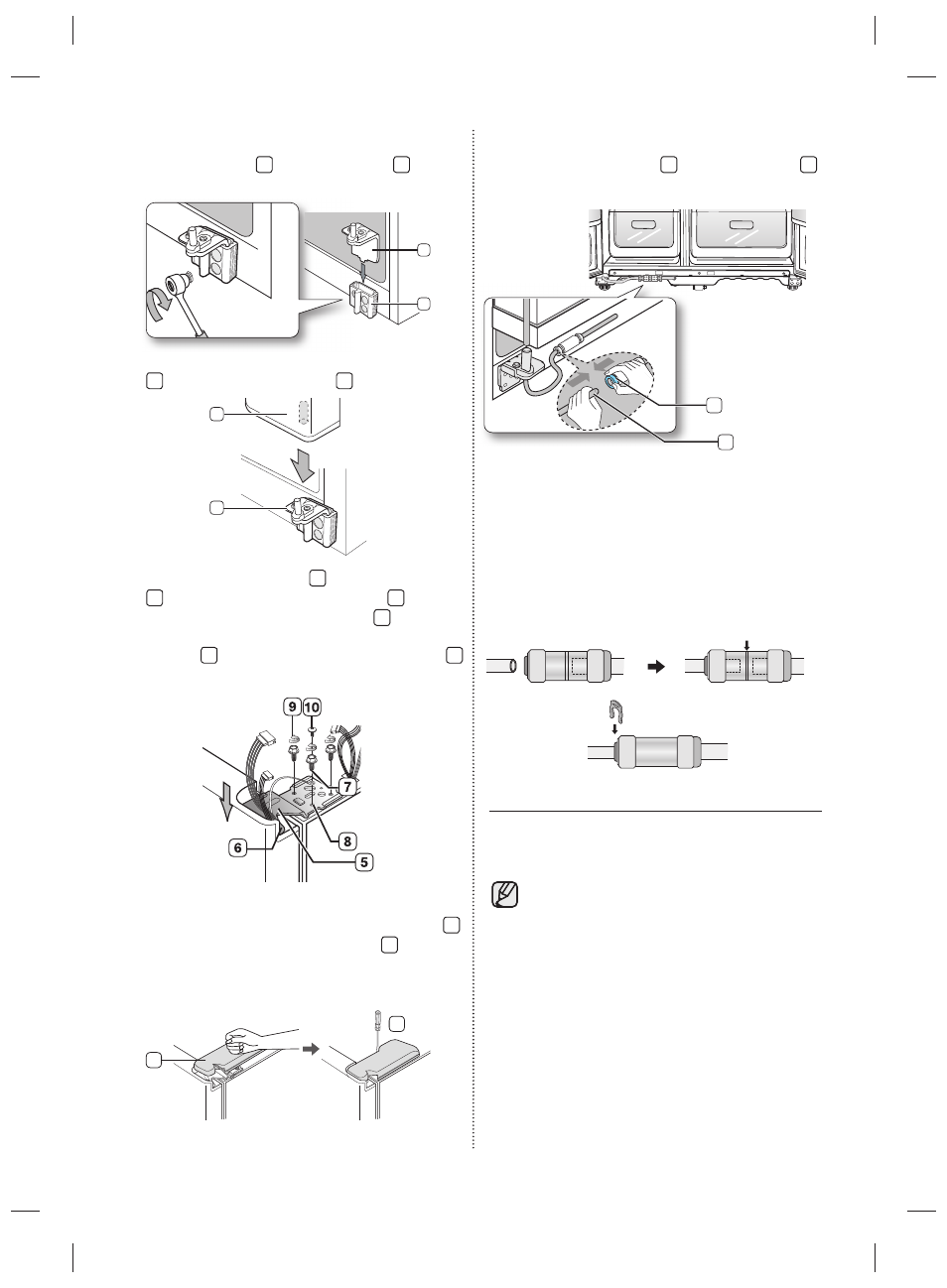 9
10
7
8
6
5