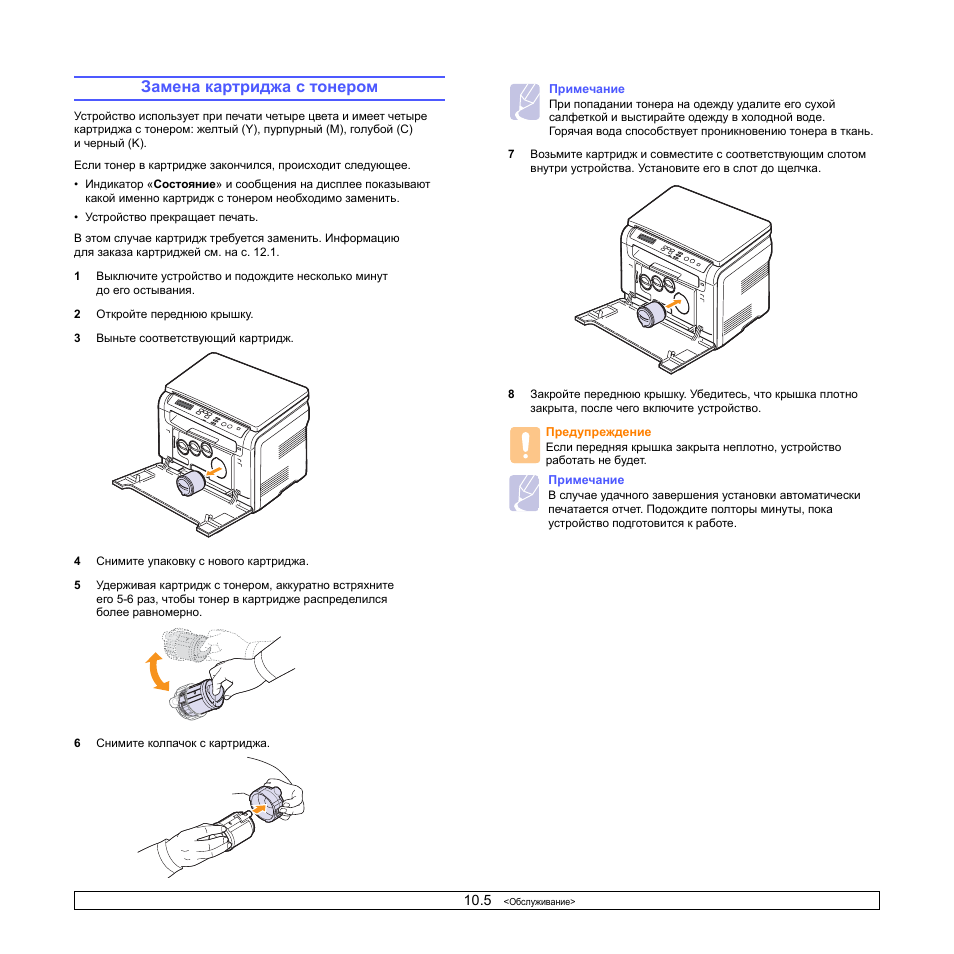 Замена картриджа с тонером

Устройство использует при печати четыре цвета и имеет четыре картриджа с тонером: желтый (Y), пурпурный (M), голубой (C) и черный (K).

Если тонер в картридже закончился, происходит следующее.

• Индикатор «Состояние» и сообщения на дисплее показывают какой именно картридж с тонером необходимо заменить.

• Устройство прекращает печать.

В этом случае картридж требуется заменить. Информацию для заказа картриджей см. на с. 12.1.

1 Выключите устройство и подождите несколько минут до его остывания.

2 Откройте переднюю крышку.

3 Выньте соответствующий картридж.

4 Снимите упаковку с нового картриджа.

5 Удерживая картридж с тонером, аккуратно встряхните его 5-6 раз, чтобы тонер в картридже распределился более равномерно.

6 Снимите колпачок с картриджа.

Примечание
При попадании тонера на одежду удалите его сухой салфеткой и выстирайте одежду в холодной воде. Горячая вода способствует проникновению тонера в ткань.

7 Возьмите картридж и совместите с соответствующим слотом внутри устройства. Установите его в слот до щелчка.

8 Закройте переднюю крышку. Убедитесь, что крышка плотно закрыта, после чего включите устройство.

Предупреждение
Если передняя крышка закрыта неплотно, устройство работать не будет.

Примечание
В случае удачного завершения установки автоматически печатается отчет. Подождите полторы минуты, пока устройство подготовится к работе.

10.5 <Обслуживание>