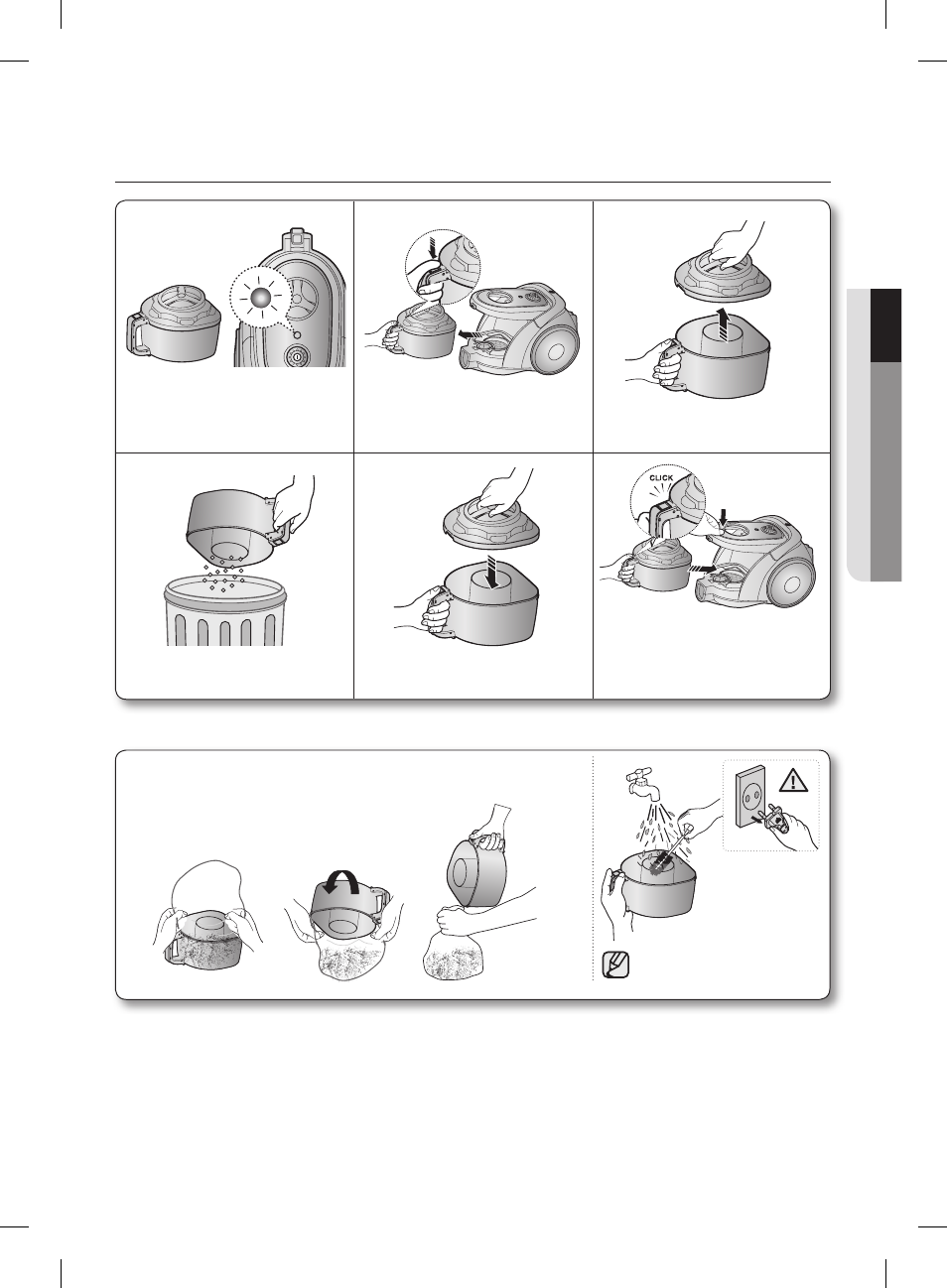 CLICK