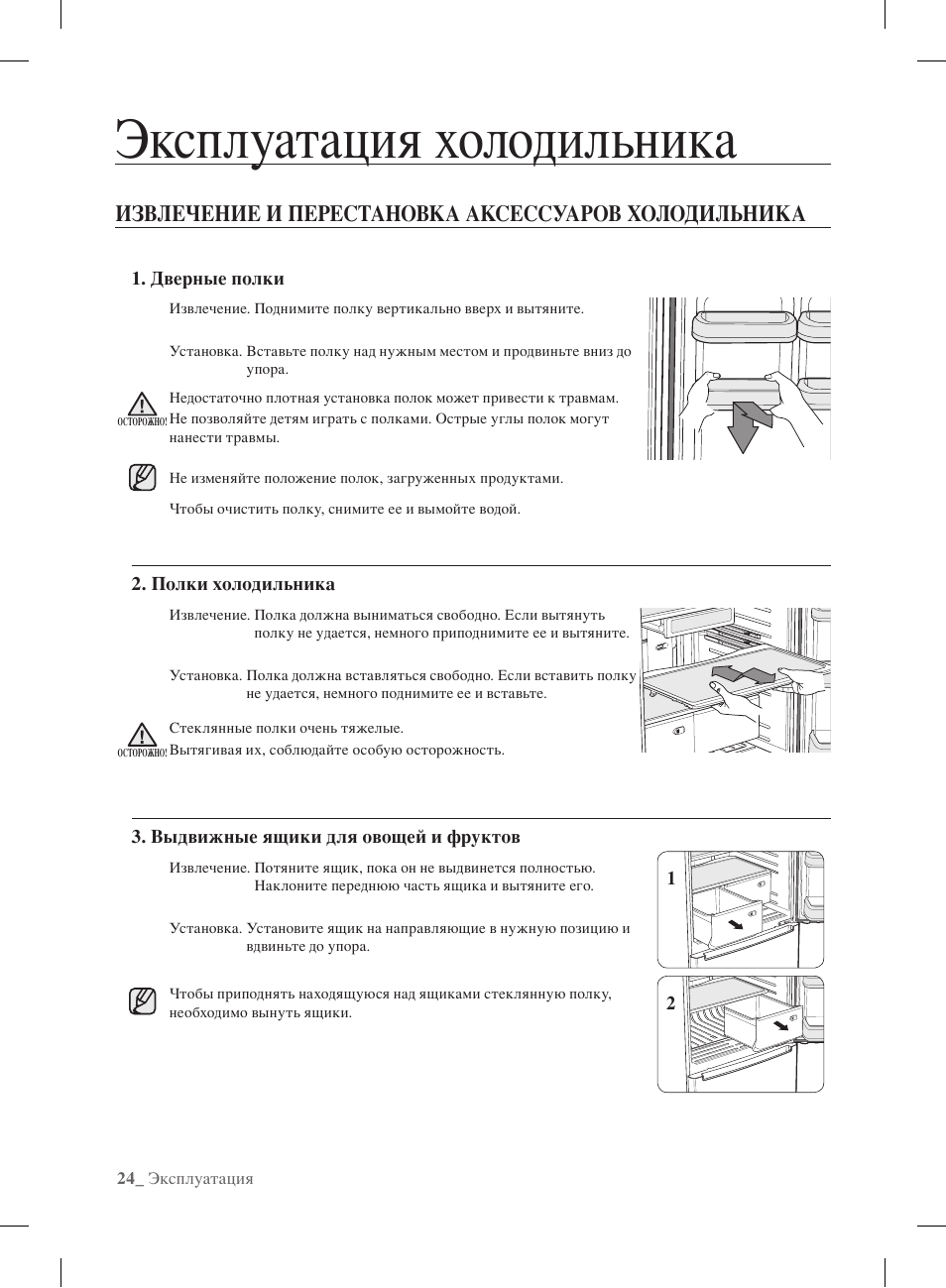 Эксплуатация холодильника

ИЗВЛЕЧЕНИЕ И ПЕРЕСТАНОВКА АКСЕССУАРОВ ХОЛОДИЛЬНИКА

1. Дверные полки

Извлечение. Поднимите полку вертикально вверх и вытяните.

Установка. Вставьте полку над нужным местом и продвиньте вниз до упора.

ОСТОРОЖНО! Недостаточно плотная установка полок может привести к травмам. Не позволяйте детям играть с полками. Острые углы полок могут нанести травмы.

Не изменяйте положение полок, загруженных продуктами.

Чтобы очистить полку, снимите ее и вымойте водой.

2. Полки холодильника

Извлечение. Полка должна выниматься свободно. Если вытянуть полку не удается, немного приподнимите ее и вытяните.

Установка. Полка должна вставляться свободно. Если вставить полку не удается, немного поднимите ее и вставьте.

ОСТОРОЖНО! Стеклянные полки очень тяжелые. Вытягивая их, соблюдайте особую осторожность.

3. Выдвижные ящики для овощей и фруктов

Извлечение. Потяните ящик, пока он не выдвинется полностью. Наклоните переднюю часть ящика и вытяните его.

Установка. Установите ящик на направляющие в нужную позицию и вдвиньте до упора.

Чтобы приподнять находящуюся над ящиками стеклянную полку, необходимо вынуть ящики.

1

2

24_ Эксплуатация