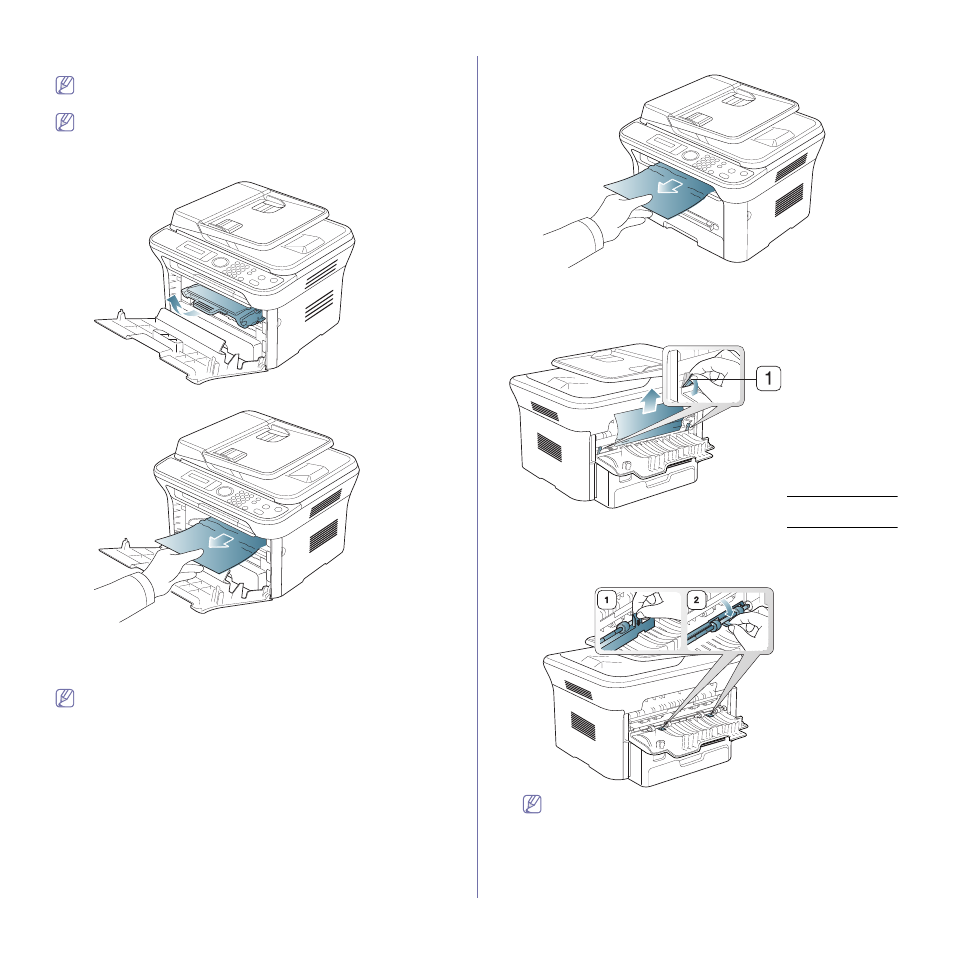 1

1

2