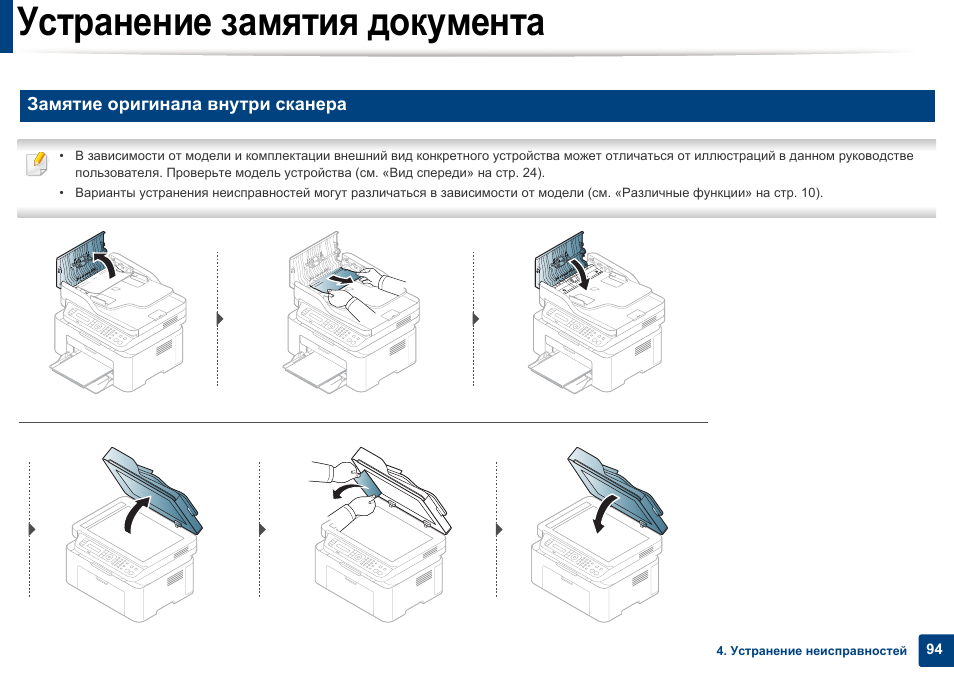 Устранение замятия документа

Замятие оригинала внутри сканера

• В зависимости от модели и комплектации внешний вид конкретного устройства может отличаться от иллюстраций в данном руководстве пользователя. Проверьте модель устройства (см. «Вид спереди» на стр. 24).
• Варианты устранения неисправностей могут различаться в зависимости от модели (см. «Различные функции» на стр. 10).

4. Устранение неисправностей 94