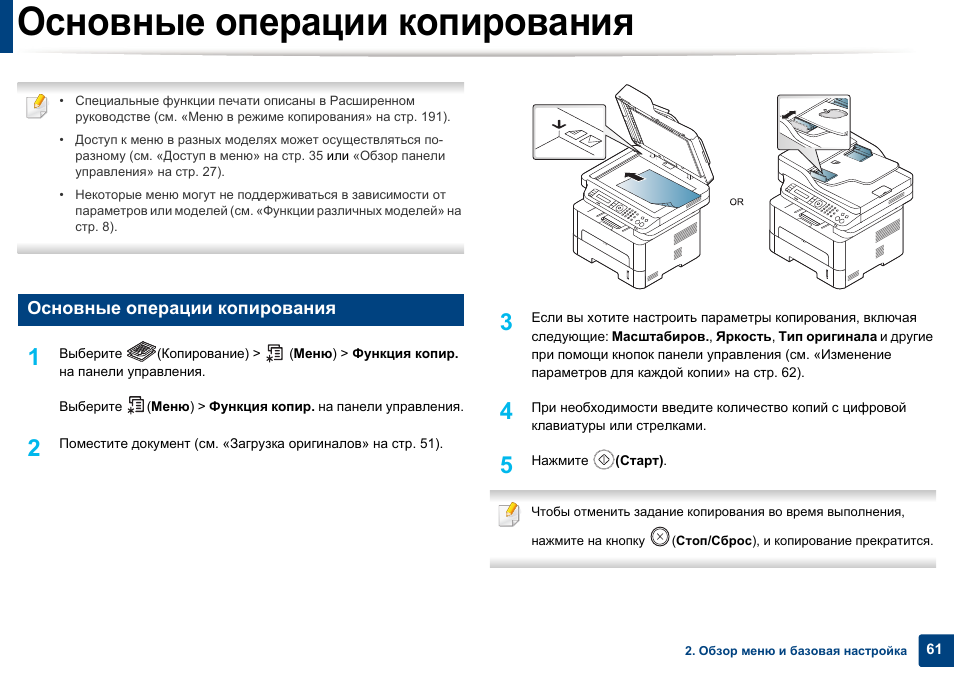 Основные операции копирования

• Специальные функции печати описаны в Расширенном руководстве (см. «Меню в режиме копирования» на стр. 191).

• Доступ к меню в разных моделях может осуществляться по-разному (см. «Доступ в меню» на стр. 35 или «Обзор панели управления» на стр. 27).

• Некоторые меню могут не поддерживаться в зависимости от параметров или моделей (см. «Функции различных моделей» на стр. 8).

Основные операции копирования

1 Выберите (Копирование) > (Меню) > Функция копир. на панели управления.

Выберите (Меню) > Функция копир. на панели управления.

2 Поместите документ (см. «Загрузка оригиналов» на стр. 51).

OR

3 Если вы хотите настроить параметры копирования, включая следующие: Масштабиров., Яркость, Тип оригинала и другие при помощи кнопок панели управления (см. «Изменение параметров для каждой копии» на стр. 62).

4 При необходимости введите количество копий с цифровой клавиатуры или стрелками.

5 Нажмите (Старт).

Чтобы отменить задание копирования во время выполнения, нажмите на кнопку (Стоп/Сброс), и копирование прекратится.

2. Обзор меню и базовая настройка 61