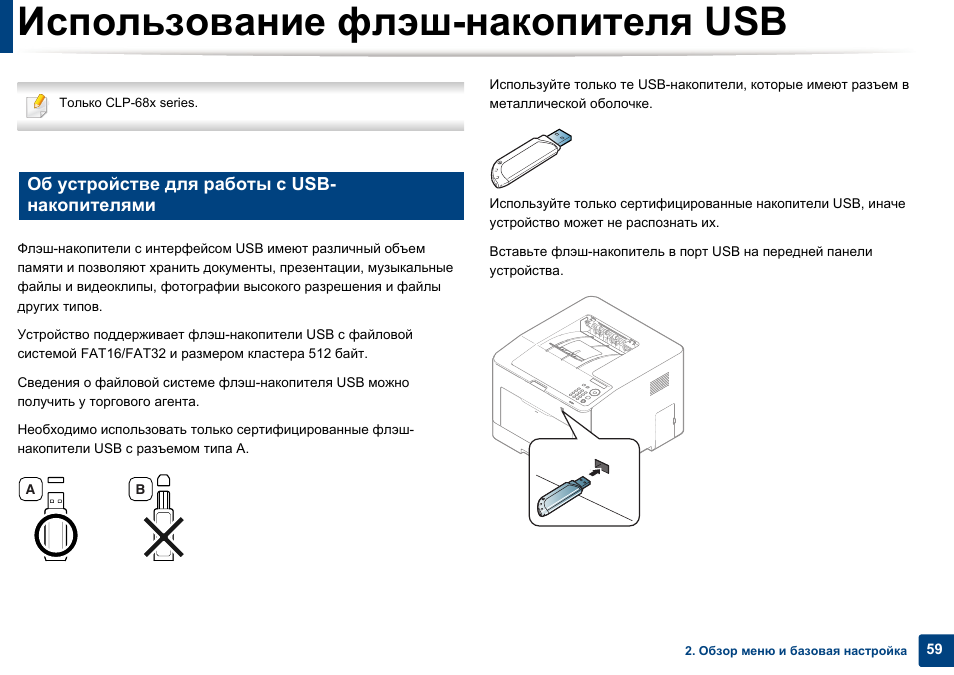 Использование флэш-накопителя USB

Только CLP-68x series.

Об устройстве для работы с USB-накопителями

Флэш-накопители с интерфейсом USB имеют различный объем памяти и позволяют хранить документы, презентации, музыкальные файлы и видеоклипы, фотографии высокого разрешения и файлы других типов.

Устройство поддерживает флэш-накопители USB с файловой системой FAT16/FAT32 и размером кластера 512 байт.

Сведения о файловой системе флэш-накопителя USB можно получить у торгового агента.

Необходимо использовать только сертифицированные флэш-накопители USB с разъемом типа A.

A

B

Используйте только те USB-накопители, которые имеют разъем в металлической оболочке.

Используйте только сертифицированные накопители USB, иначе устройство может не распознать их.

Вставьте флэш-накопитель в порт USB на передней панели устройства.

2. Обзор меню и базовая настройка 59