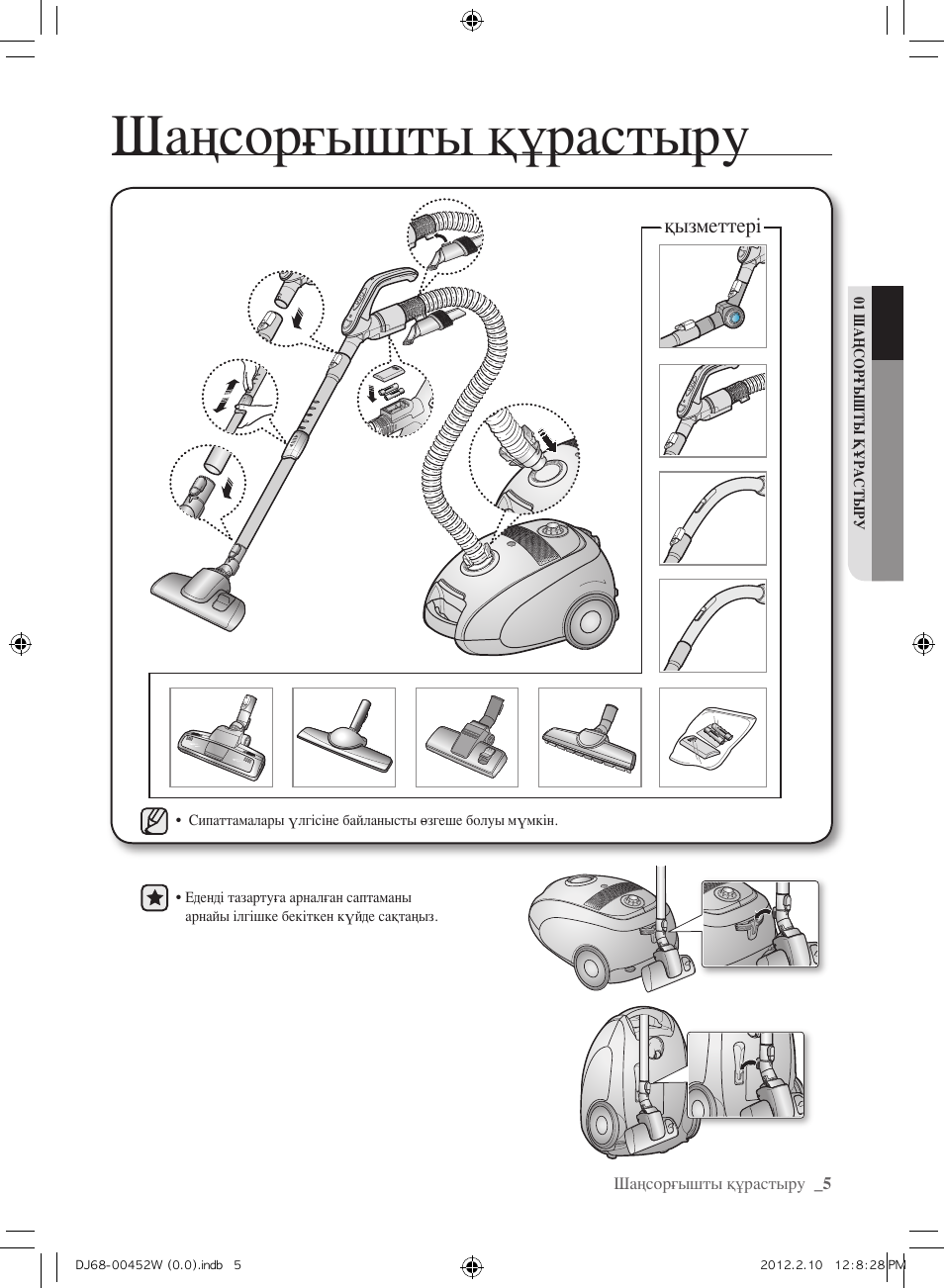 Шаңсорғышты құрастыру

қызметтері

01 ШАҢСОРҒЫШТЫ ҚҰРАСТЫРУ

• Сипаттамалары үлгісіне байланысты өзгеше болуы мүмкін.

• Еденді тазартуға арналған саптаманы арнайы ілгішке бекіткен күйде сақтаңыз.

Шаңсорғышты құрастыру _5

DJ68-00452W (0.0).indb 5

2012.2.10 12:8:28 PM