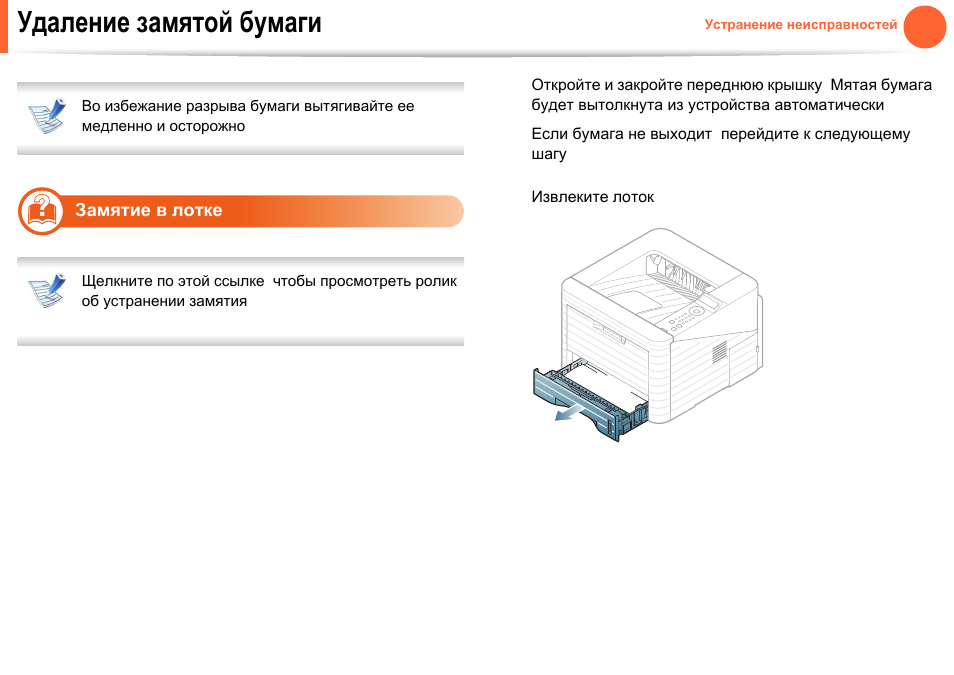 Удаление замятой бумаги

Устранение неисправностей

Во избежание разрыва бумаги вытягивайте ее медленно и осторожно

Замятие в лотке

Щелкните по этой ссылке чтобы просмотреть ролик об устранении замятия

Откройте и закройте переднюю крышку Мятая бумага будет вытолкнута из устройства автоматически

Если бумага не выходит перейдите к следующему шагу

Извлеките лоток