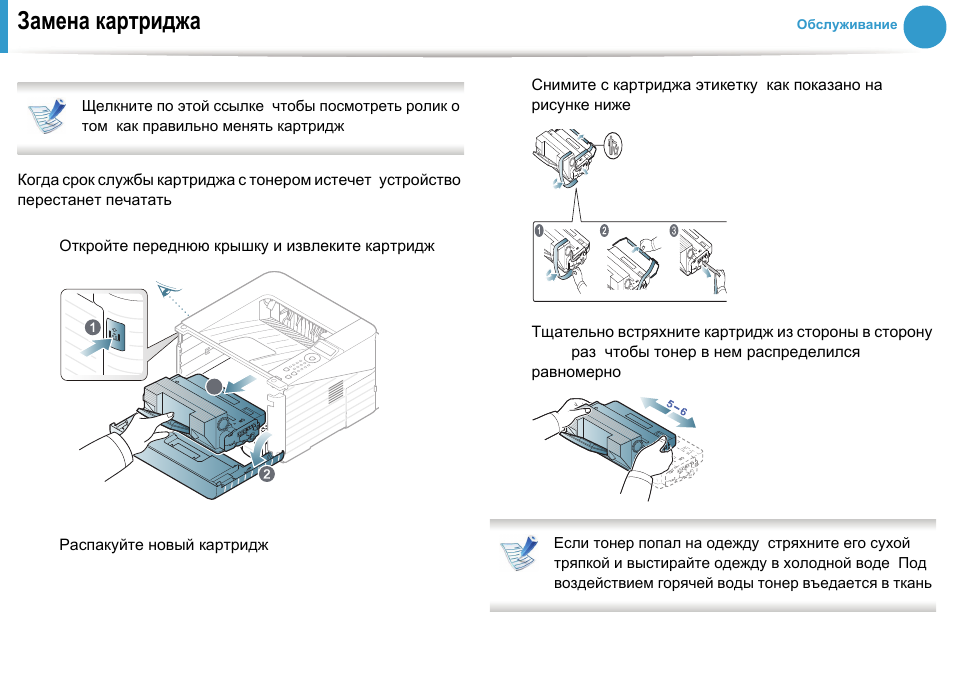 Замена картриджа

Обслуживание

Щелкните по этой ссылке чтобы посмотреть ролик о том как правильно менять картридж

Когда срок службы картриджа с тонером истечет устройство перестанет печатать

Откройте переднюю крышку и извлеките картридж

1

2

Распакуйте новый картридж

Снимите с картриджа этикетку как показано на рисунке ниже

1

2

3

Тщательно встряхните картридж из стороны в сторону раз чтобы тонер в нем распределился равномерно

5~6

Если тонер попал на одежду стряхните его сухой тряпкой и выстирайте одежду в холодной воде Под воздействием горячей воды тонер въедается в ткань