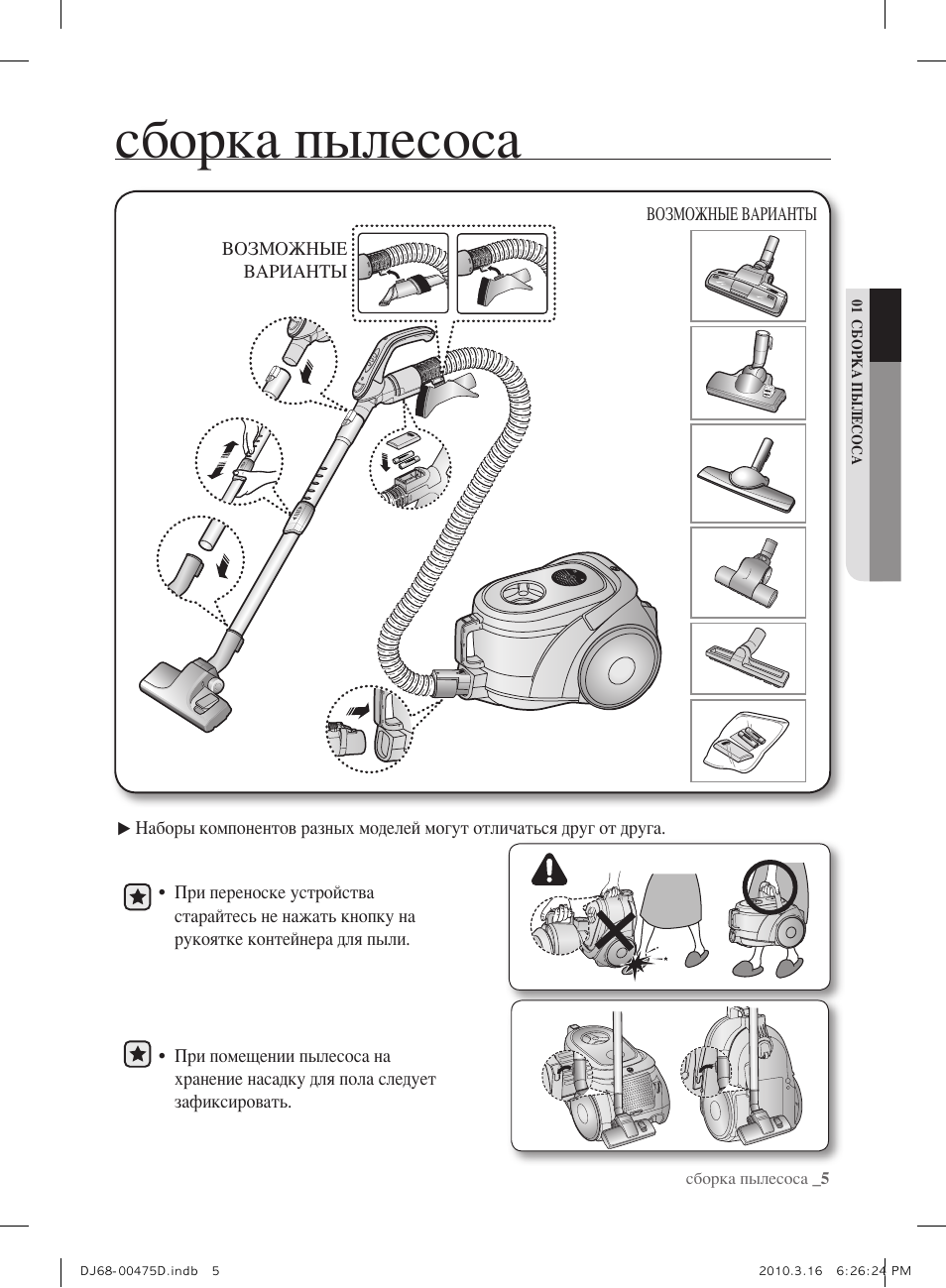 сборка пылесоса

ВОЗМОЖНЫЕ ВАРИАНТЫ

ВОЗМОЖНЫЕ ВАРИАНТЫ

01 СБОРКА ПЫЛЕСОСА

▶ Наборы компонентов разных моделей могут отличаться друг от друга.

• При переноске устройства старайтесь не нажать кнопку на рукоятке контейнера для пыли.

• При помещении пылесоса на хранение насадку для пола следует зафиксировать.

сборка пылесоса _5

DJ68-00475D.indb 5

2010.3.16 6:26:24 PM