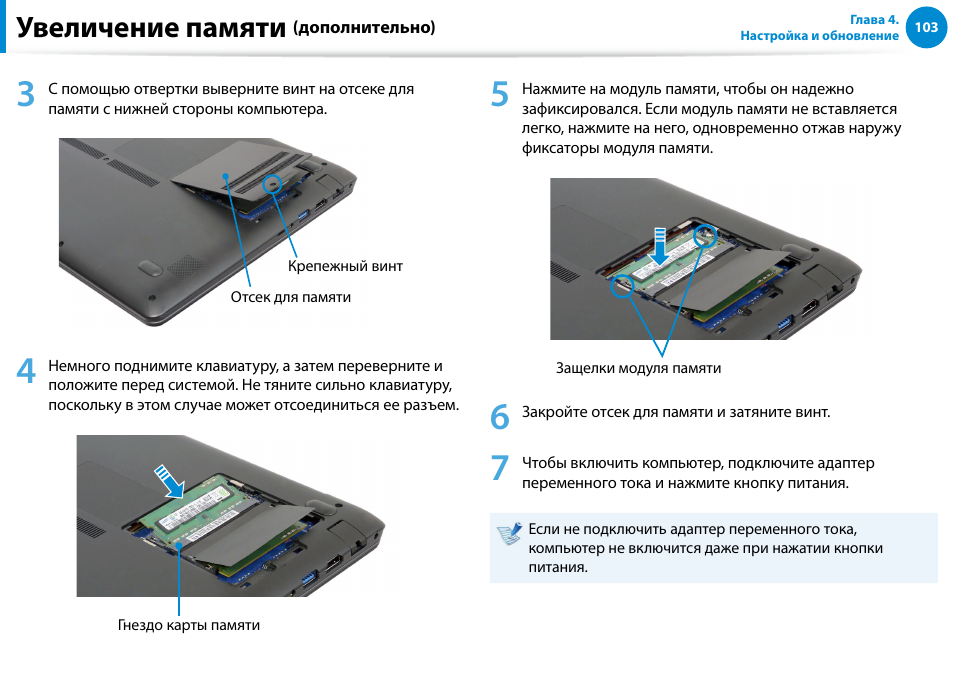 Увеличение памяти (дополнительно)

Глава 4.
Настройка и обновление
103

3 С помощью отвертки выверните винт на отсеке для памяти с нижней стороны компьютера.

Крепежный винт
Отсек для памяти

4 Немного поднимите клавиатуру, а затем переверните и положите перед системой. Не тяните сильно клавиатуру, поскольку в этом случае может отсоединиться ее разъем.

Гнездо карты памяти

5 Нажмите на модуль памяти, чтобы он надежно зафиксировался. Если модуль памяти не вставляется легко, нажмите на него, одновременно отжав наружу фиксаторы модуля памяти.

Защелки модуля памяти

6 Закройте отсек для памяти и затяните винт.

7 Чтобы включить компьютер, подключите адаптер переменного тока и нажмите кнопку питания.

Если не подключить адаптер переменного тока, компьютер не включится даже при нажатии кнопки питания.