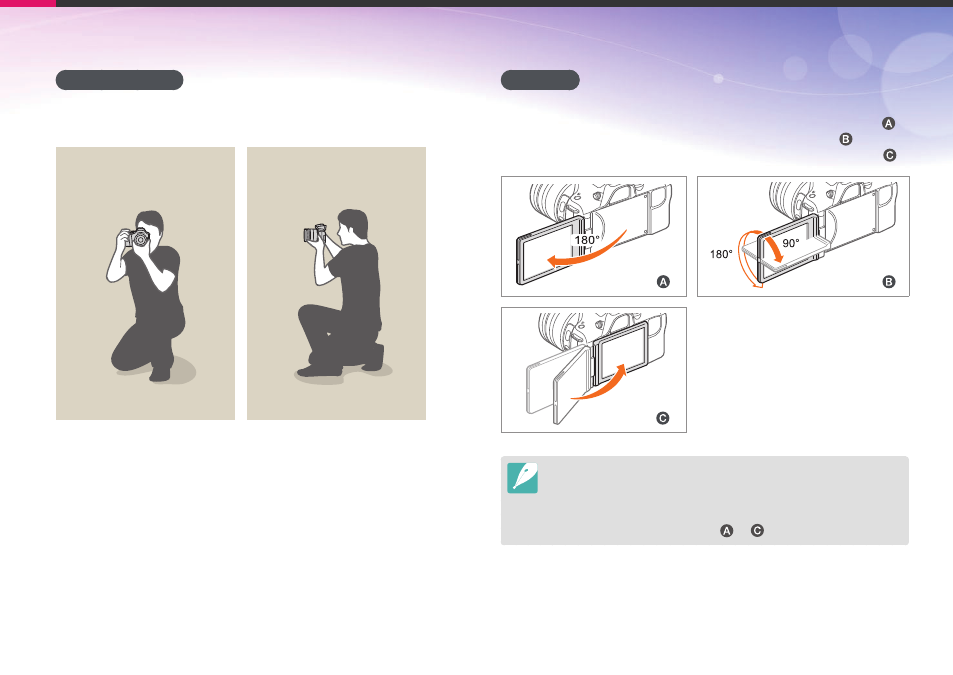 A
B
C

180°

A

180°
90°

B

C

A C