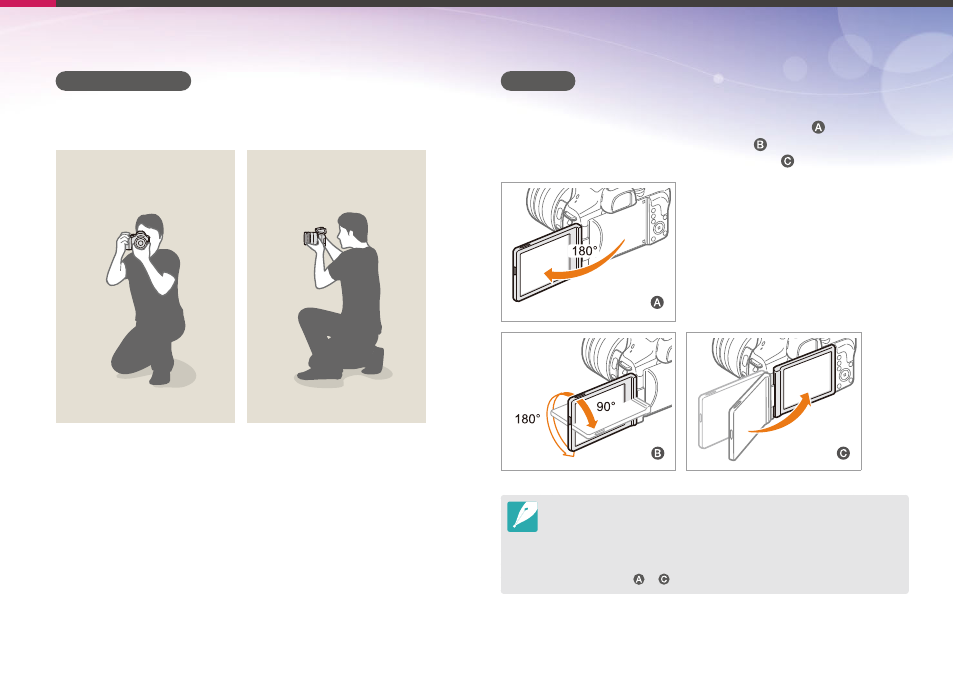 A

B

C

180°

A

180°

90°

B

C

A C