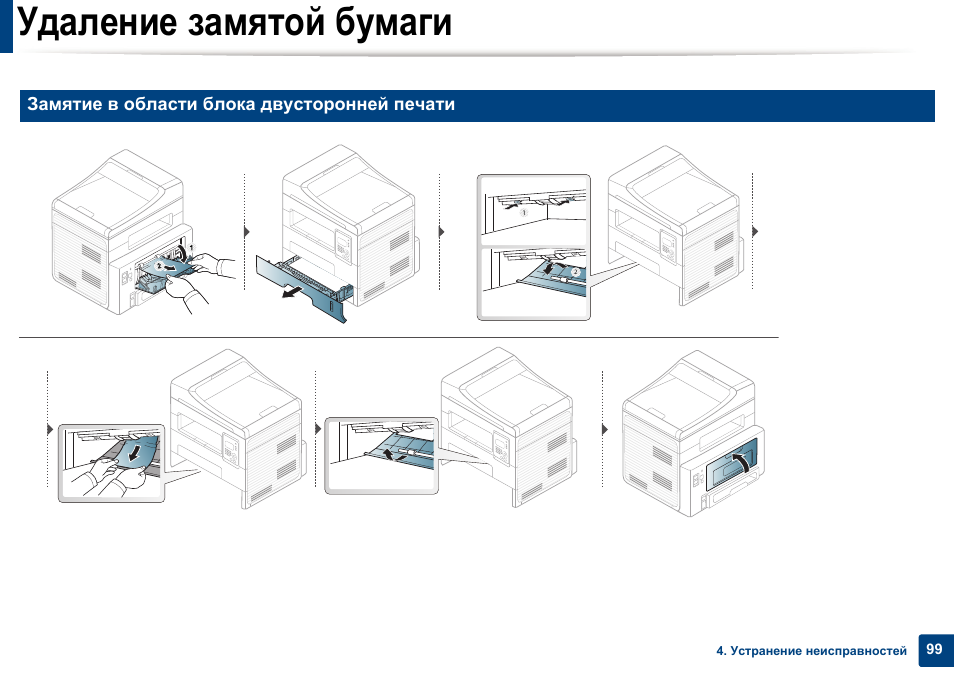 Удаление замятой бумаги

Замятие в области блока двусторонней печати

1

2

1

2

4. Устранение неисправностей

99