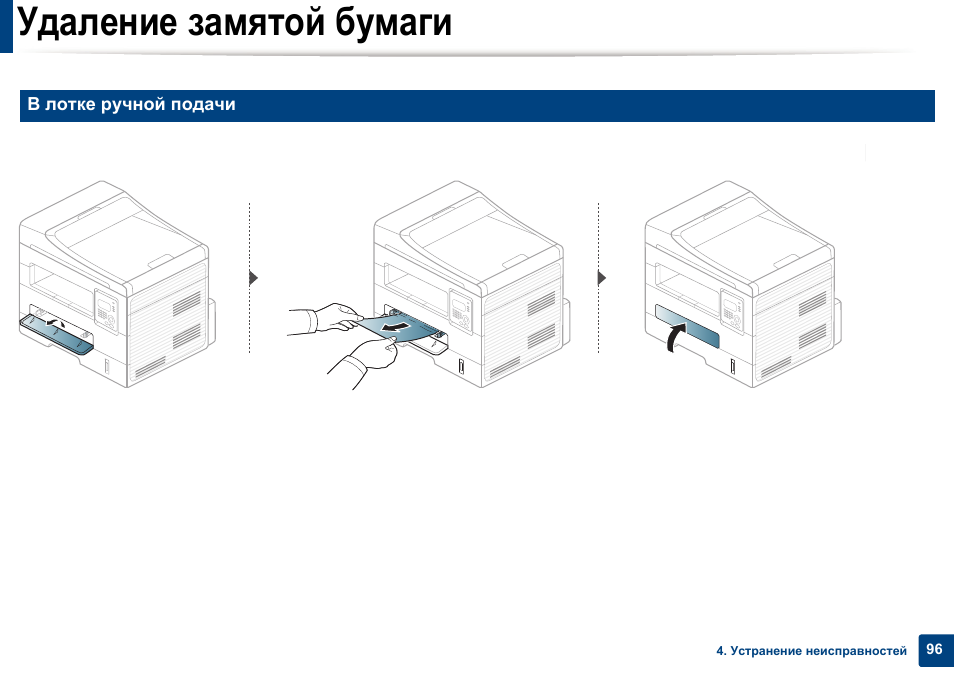 Удаление замятой бумаги

В лотке ручной подачи

4. Устранение неисправностей 96