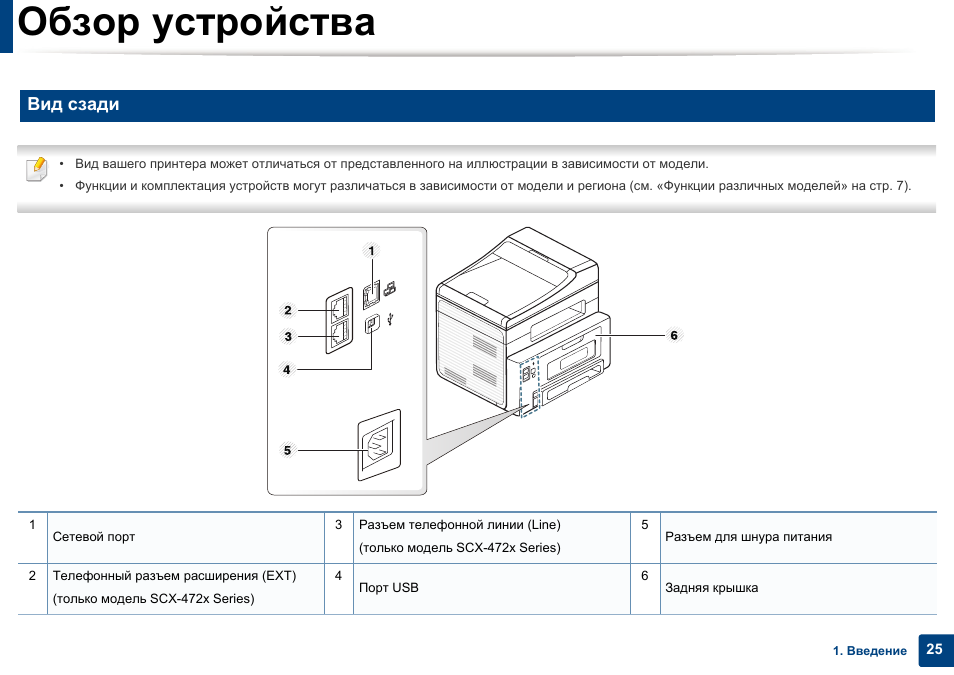 Обзор устройства

Вид сзади

• Вид вашего принтера может отличаться от представленного на иллюстрации в зависимости от модели.
• Функции и комплектация устройств могут различаться в зависимости от модели и региона (см. «Функции различных моделей» на стр. 7).

1
2
3
4
5
6

| 1 | Сетевой порт | 3 | Разъем телефонной линии (Line) (только модель SCX-472x Series) | 5 | Разъем для шнура питания |
|---|---|---|---|---|---|
| 2 | Телефонный разъем расширения (EXT) (только модель SCX-472x Series) | 4 | Порт USB | 6 | Задняя крышка |

1. Введение 25