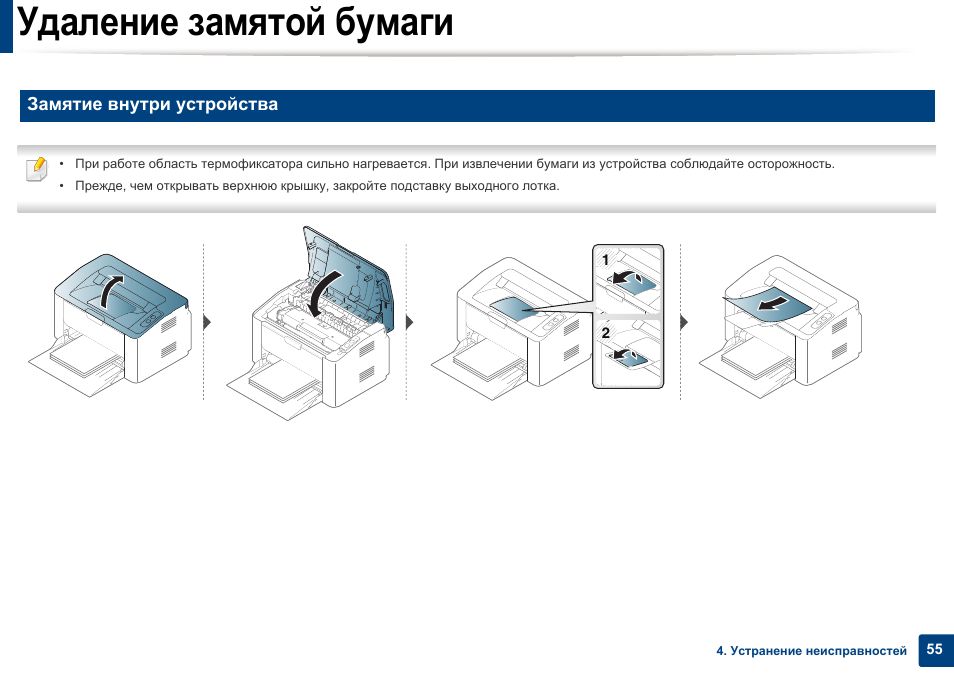 Удаление замятой бумаги

Замятие внутри устройства

• При работе область термофиксатора сильно нагревается. При извлечении бумаги из устройства соблюдайте осторожность.
• Прежде, чем открывать верхнюю крышку, закройте подставку выходного лотка.

1

2

4. Устранение неисправностей 55