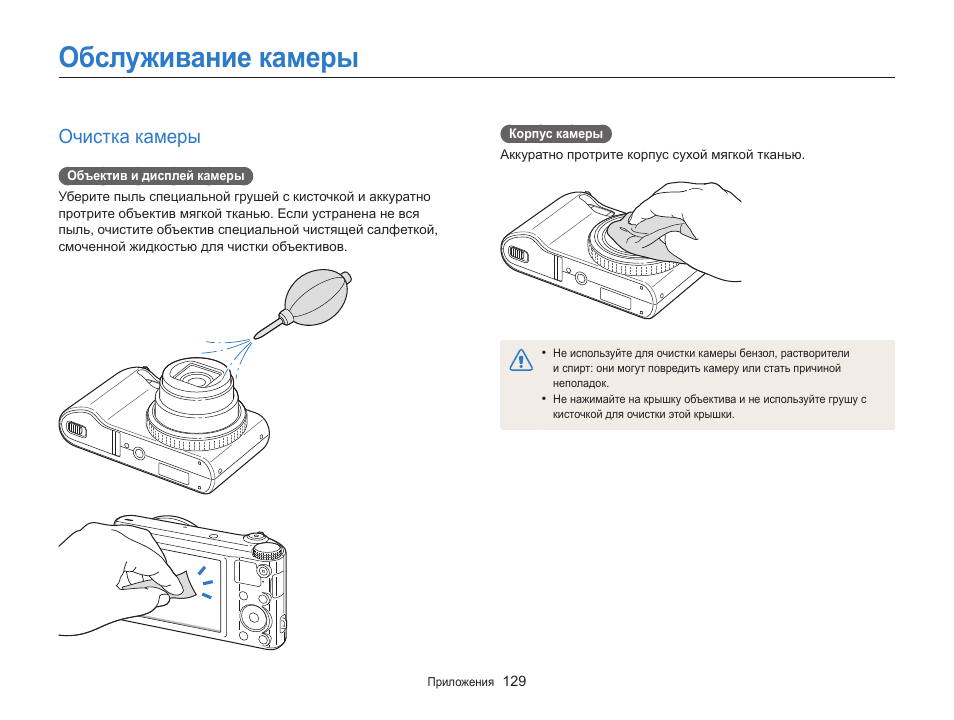 Обслуживание камеры

Очистка камеры

Объектив и дисплей камеры

Уберите пыль специальной грушей с кисточкой и аккуратно протрите объектив мягкой тканью. Если устранена не вся пыль, очистите объектив специальной чистящей салфеткой, смоченной жидкостью для чистки объективов.

Корпус камеры

Аккуратно протрите корпус сухой мягкой тканью.

• Не используйте для очистки камеры бензол, растворители и спирт: они могут повредить камеру или стать причиной неполадок.
• Не нажимайте на крышку объектива и не используйте грушу с кисточкой для очистки этой крышки.

Приложения 129