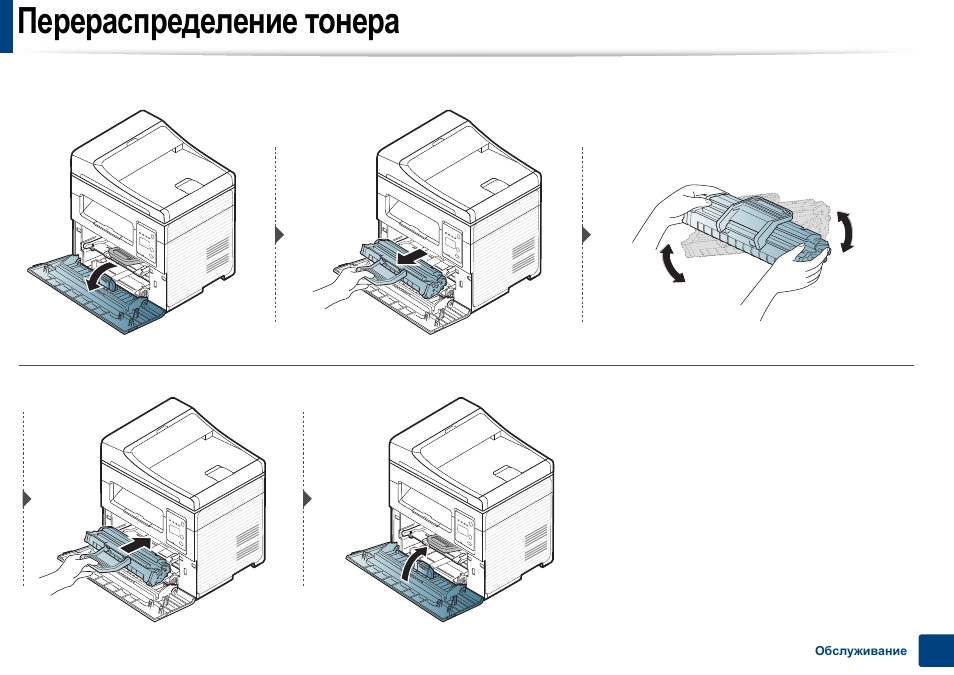 Перераспределение тонера

Обслуживание