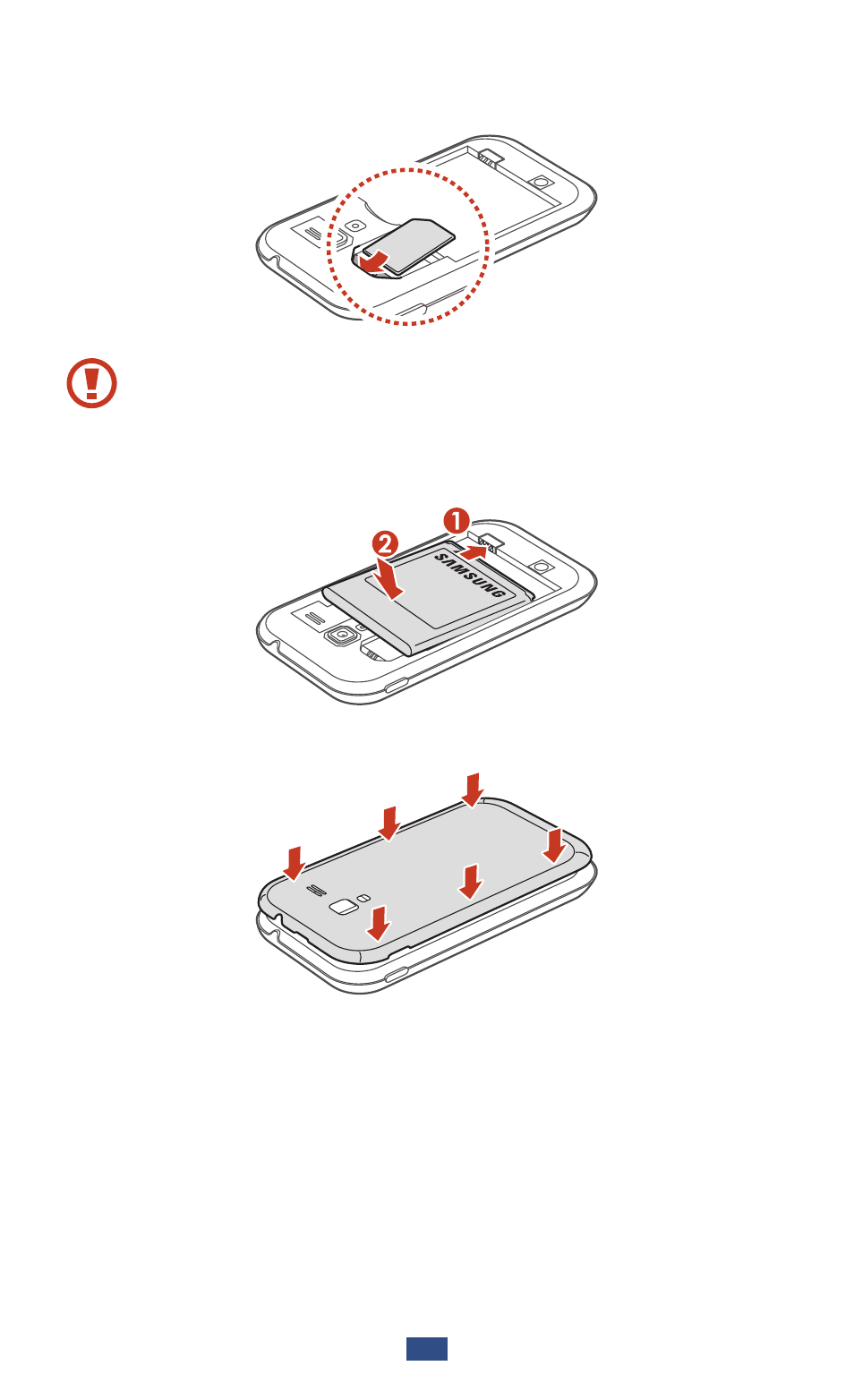 1

2

SAMSUNG