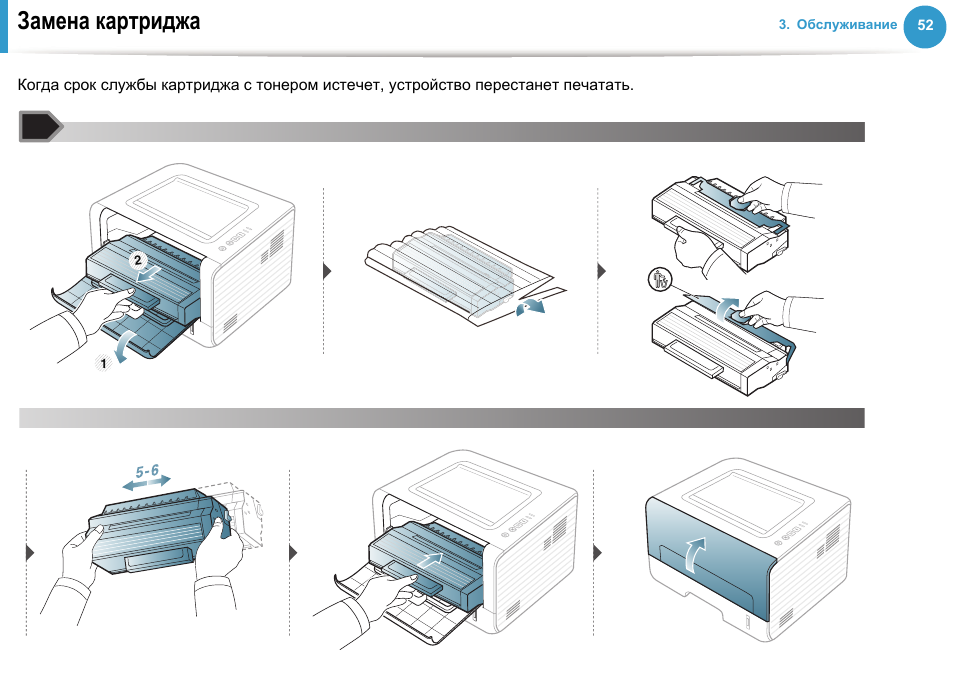 Замена картриджа

3. Обслуживание 52

Когда срок службы картриджа с тонером истечет, устройство перестанет печатать.

2

1

5-6