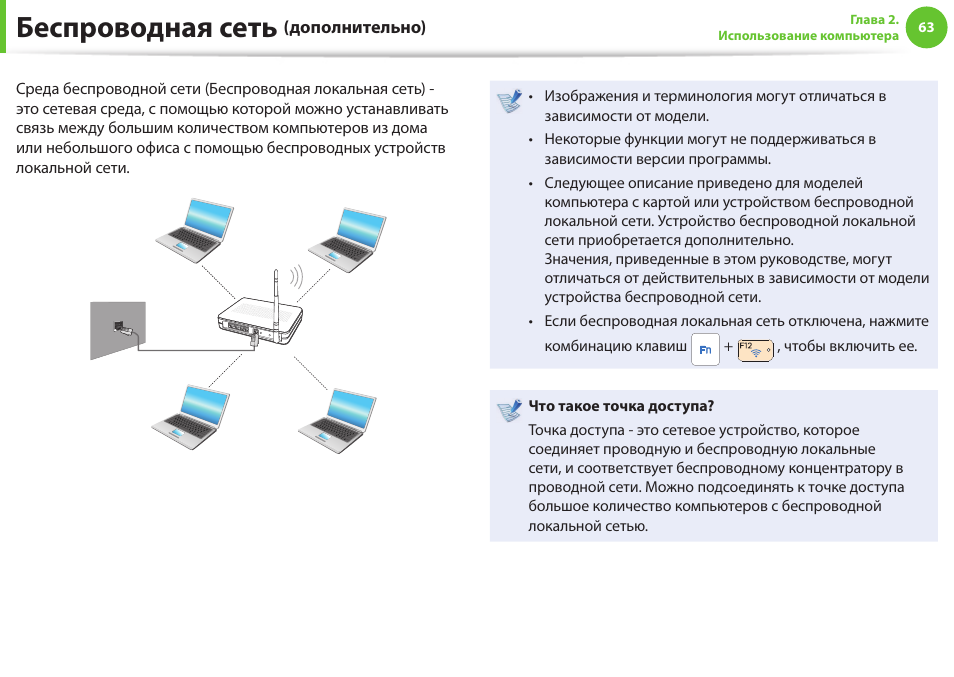 Беспроводная сеть (дополнительно)

Глава 2.
Использование компьютера
63

Среда беспроводной сети (Беспроводная локальная сеть) - это сетевая среда, с помощью которой можно устанавливать связь между большим количеством компьютеров из дома или небольшого офиса с помощью беспроводных устройств локальной сети.

• Изображения и терминология могут отличаться в зависимости от модели.
• Некоторые функции могут не поддерживаться в зависимости версии программы.
• Следующее описание приведено для моделей компьютера с картой или устройством беспроводной локальной сети. Устройство беспроводной локальной сети приобретается дополнительно.
Значения, приведенные в этом руководстве, могут отличаться от действительных в зависимости от модели устройства беспроводной сети.
• Если беспроводная локальная сеть отключена, нажмите комбинацию клавиш Fn + F12, чтобы включить ее.

Что такое точка доступа?
Точка доступа - это сетевое устройство, которое соединяет проводную и беспроводную локальные сети, и соответствует беспроводному концентратору в проводной сети. Можно подсоединять к точке доступа большое количество компьютеров с беспроводной локальной сетью.