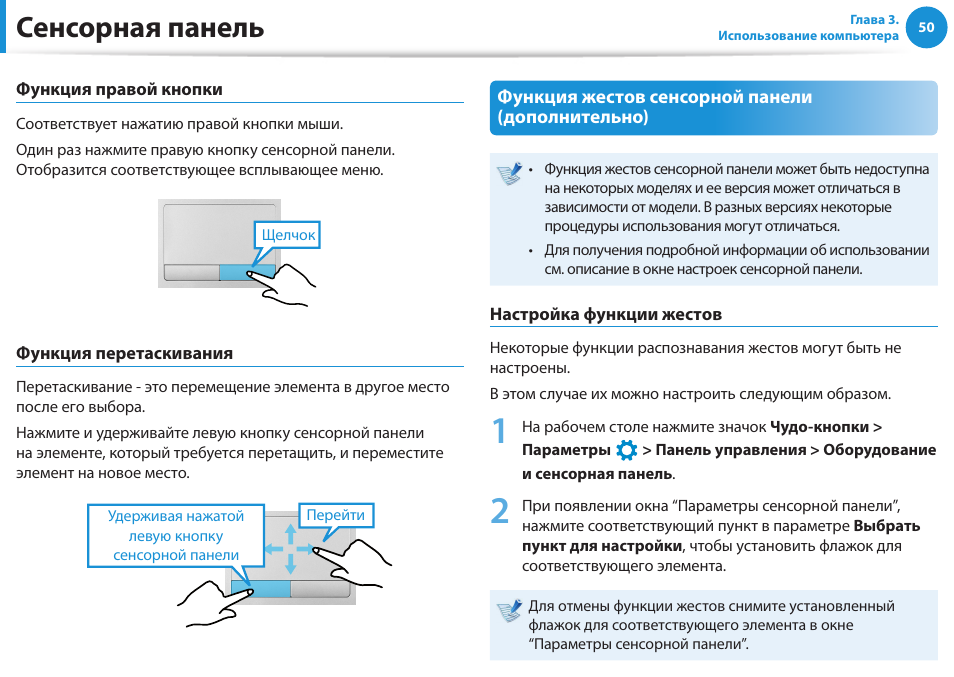 Сенсорная панель

Глава 3.
Использование компьютера
50

Функция правой кнопки

Соответствует нажатию правой кнопки мыши.

Один раз нажмите правую кнопку сенсорной панели. Отобразится соответствующее всплывающее меню.

Щелчок

Функция перетаскивания

Перетаскивание - это перемещение элемента в другое место после его выбора.

Нажмите и удерживайте левую кнопку сенсорной панели на элементе, который требуется перетащить, и переместите элемент на новое место.

Удерживая нажатой левую кнопку сенсорной панели

Перейти

Функция жестов сенсорной панели (дополнительно)

• Функция жестов сенсорной панели может быть недоступна на некоторых моделях и ее версия может отличаться в зависимости от модели. В разных версиях некоторые процедуры использования могут отличаться.
• Для получения подробной информации об использовании см. описание в окне настроек сенсорной панели.

Настройка функции жестов

Некоторые функции распознавания жестов могут быть не настроены.

В этом случае их можно настроить следующим образом.

1 На рабочем столе нажмите значок Чудо-кнопки > Параметры > Панель управления > Оборудование и сенсорная панель.

2 При появлении окна “Параметры сенсорной панели”, нажмите соответствующий пункт в параметре Выбрать пункт для настройки, чтобы установить флажок для соответствующего элемента.

Для отмены функции жестов снимите установленный флажок для соответствующего элемента в окне “Параметры сенсорной панели”.